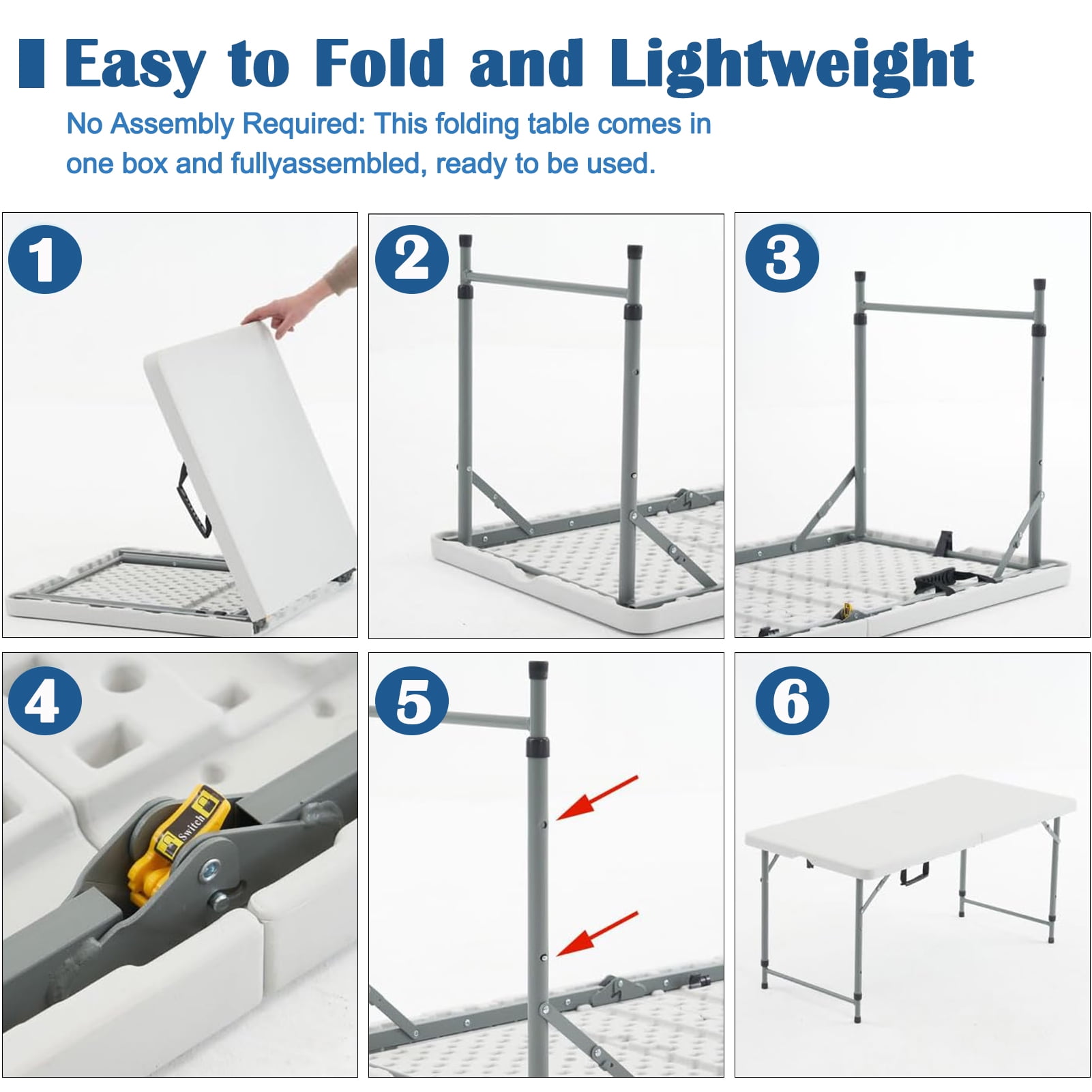 Easy to Fold and Lightweight

No Assembly Required: This folding table comes in one box and fullyassembled, ready to be used.

1

2

3

4

Switch

5

6