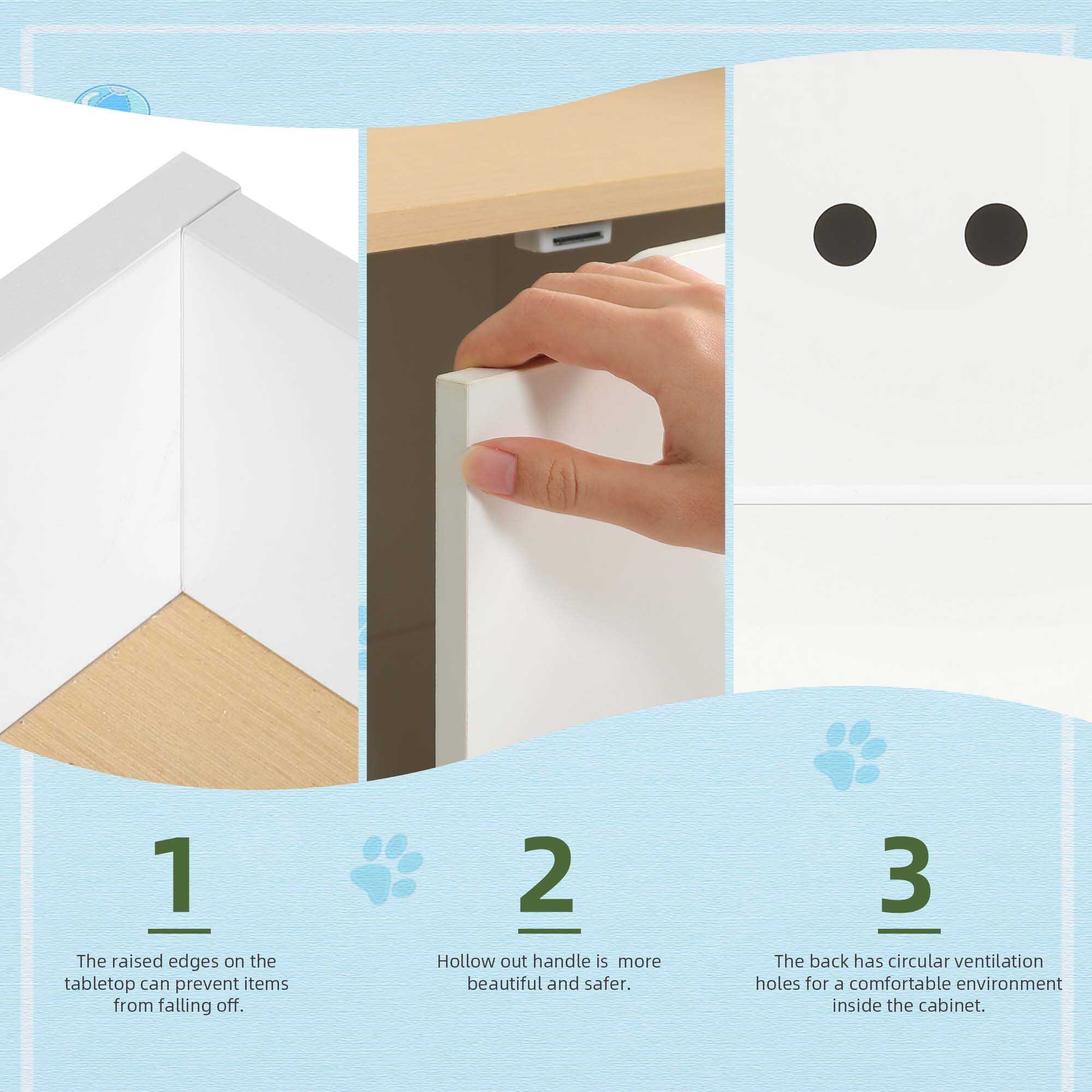 1

The raised edges on the tabletop can prevent items from falling off.

2

Hollow out handle is  more beautiful and safer.

3

The back has circular ventilation holes for a comfortable environment inside the cabinet.