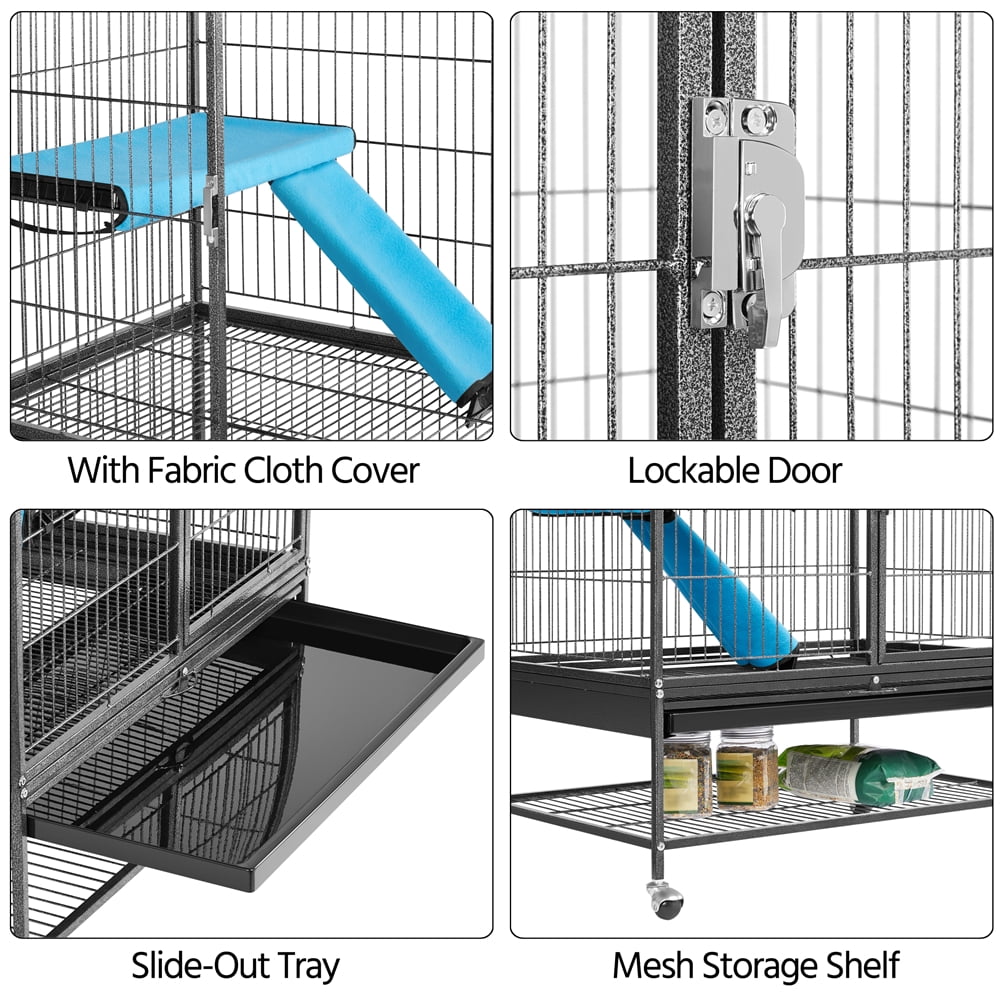 With Fabric Cloth Cover

Lockable Door

Slide-Out Tray

Mesh Storage Shelf