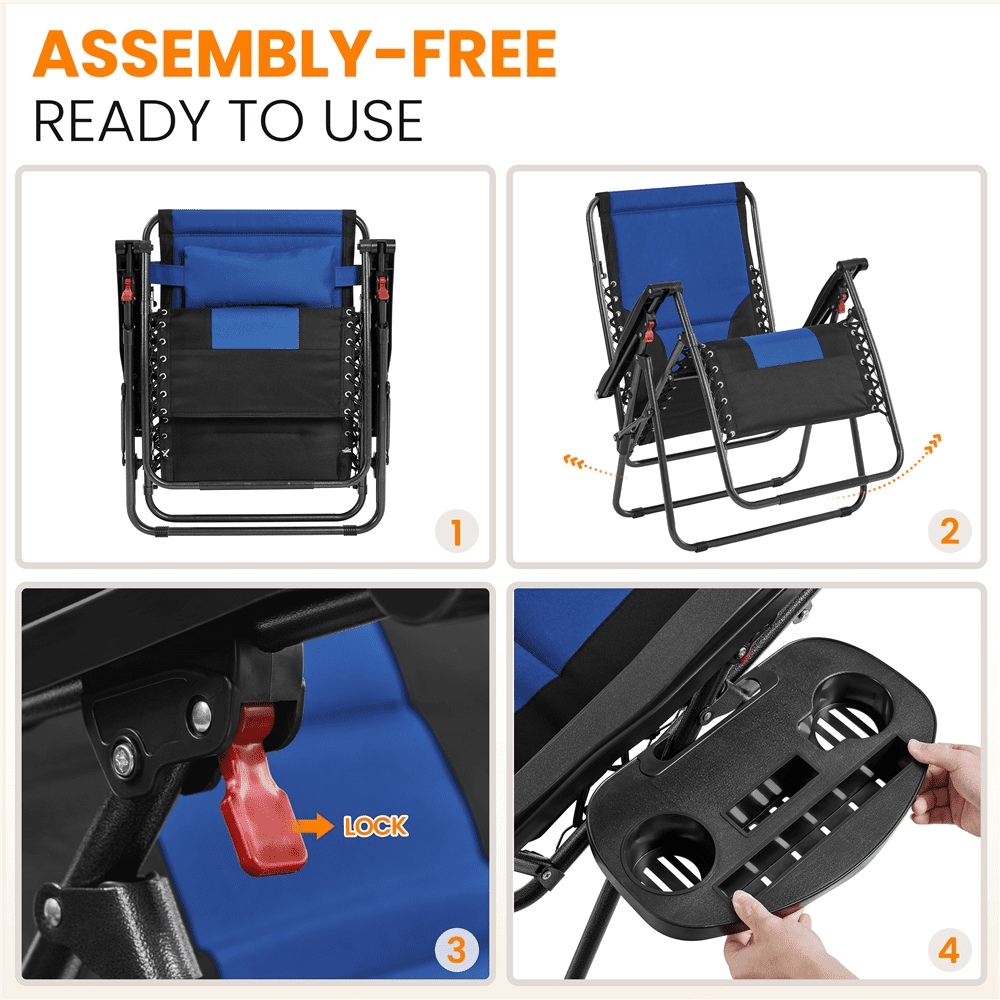 ASSEMBLY-FREE
READY TO USE

1

2

LOCK

3

4