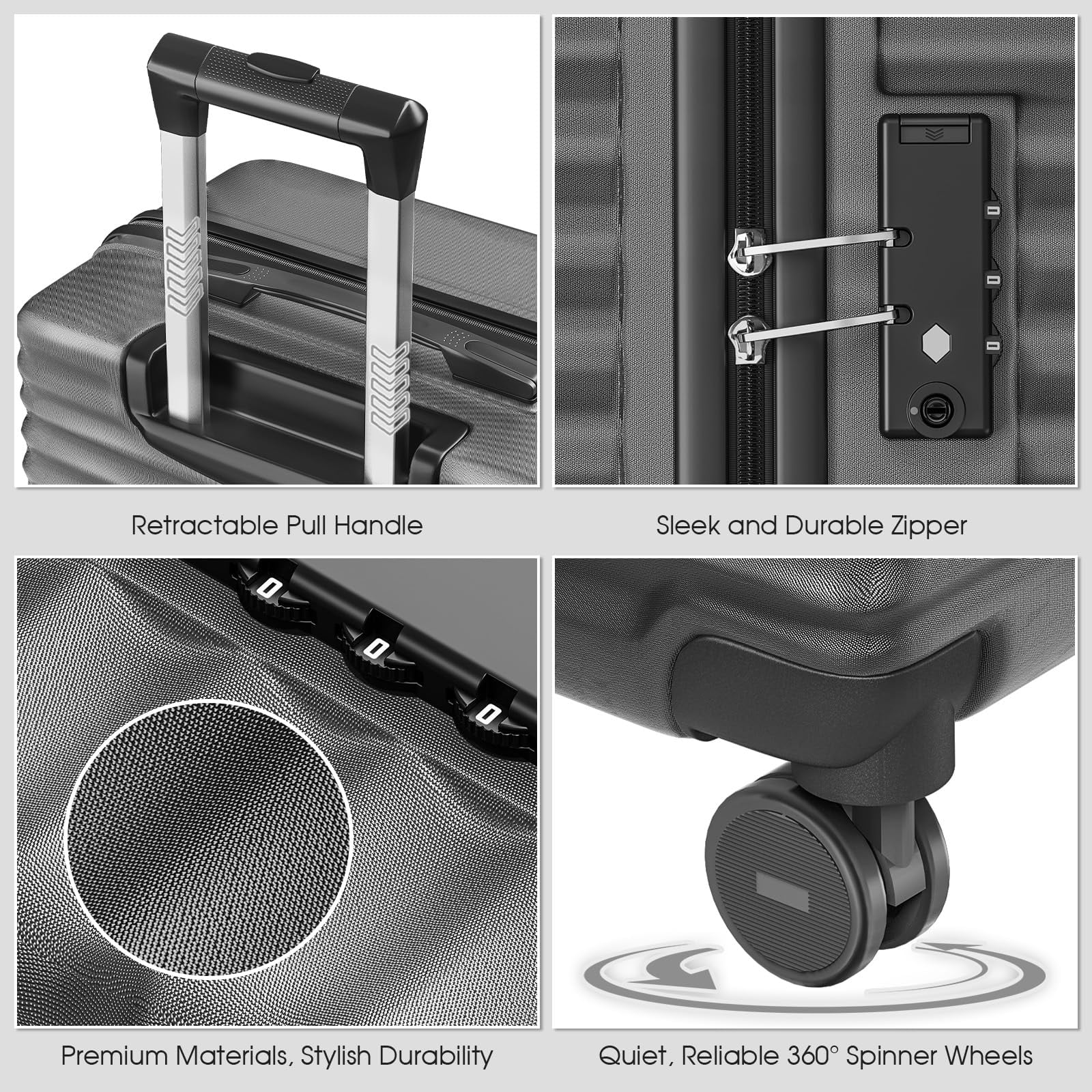 Retractable Pull Handle

Sleek and Durable Zipper

0
0
0

Premium Materials, Stylish Durability

Quiet, Reliable 360° Spinner Wheels