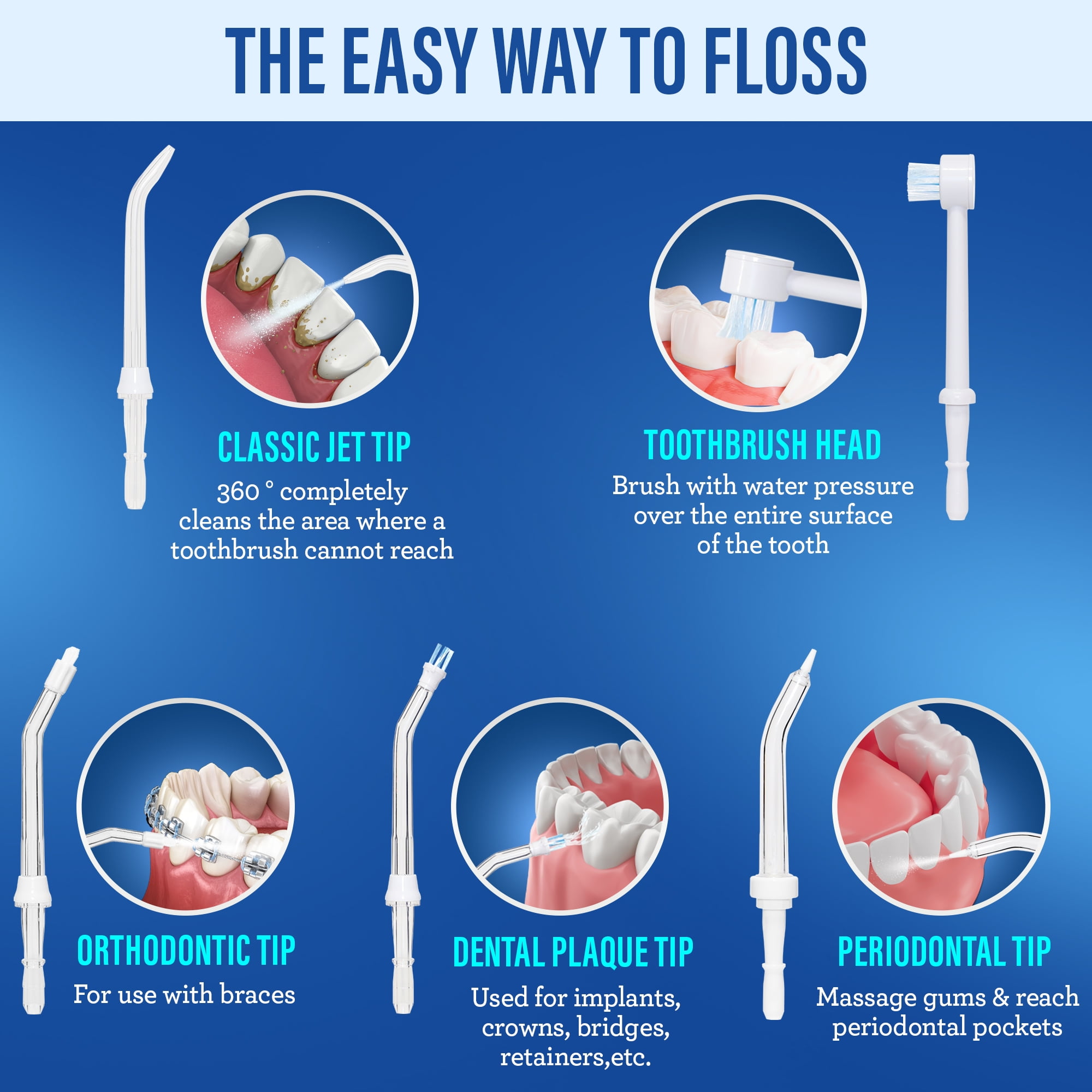 THE EASY WAY TO FLOSS

CLASSIC JET TIP

360 ° completely cleans the area where a toothbrush cannot reach

TOOTHBRUSH HEAD

Brush with water pressure over the entire surface of the tooth

ORTHODONTIC TIP

For use with braces

DENTAL PLAQUE TIP

Used for implants, crowns, bridges, retainers,etc.

PERIODONTAL TIP

Massage gums & reach periodontal pockets