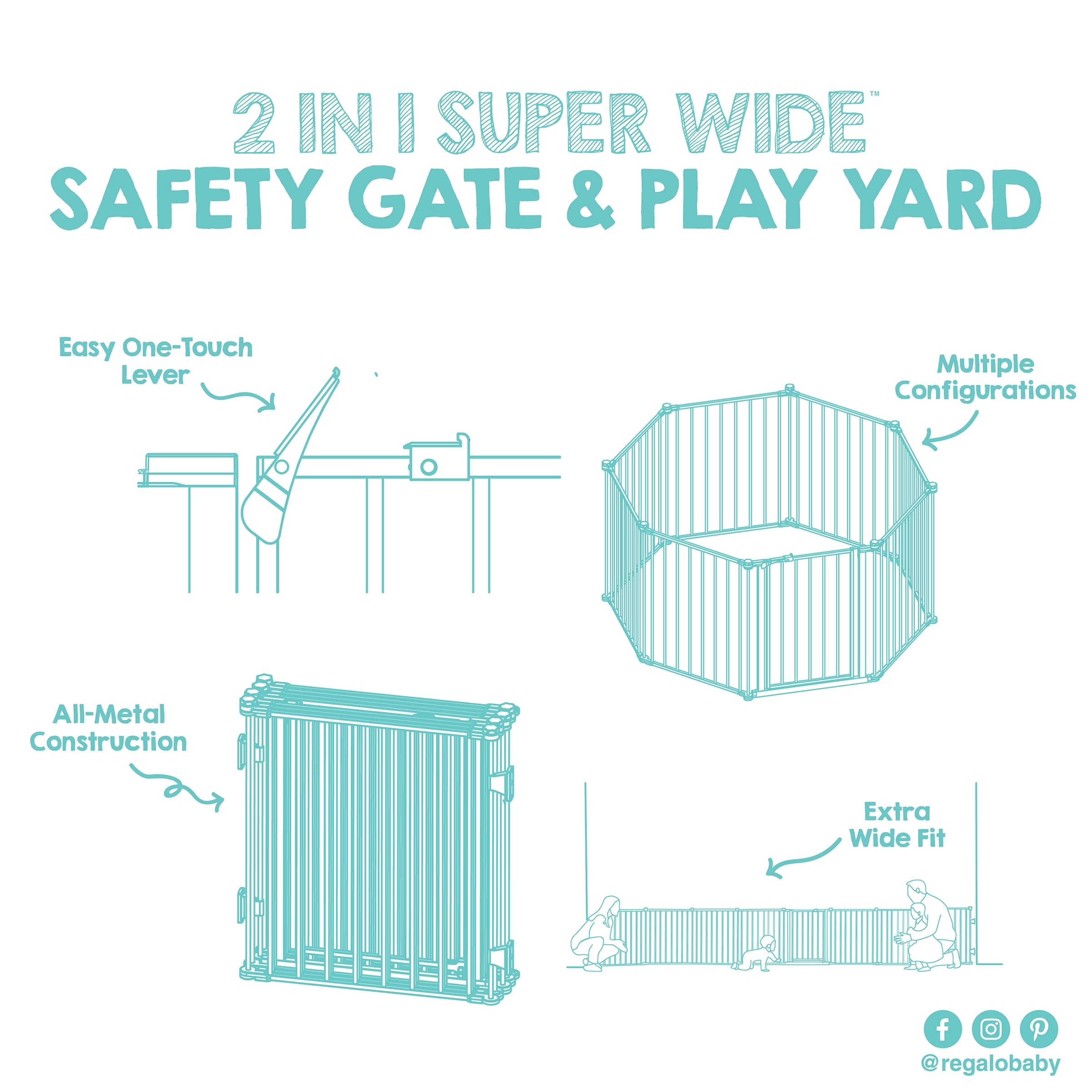 2 IN 1 SUPER WIDE™
SAFETY GATE & PLAY YARD

Easy One-Touch Lever

Multiple Configurations

All-Metal Construction

Extra Wide Fit

@regalobaby