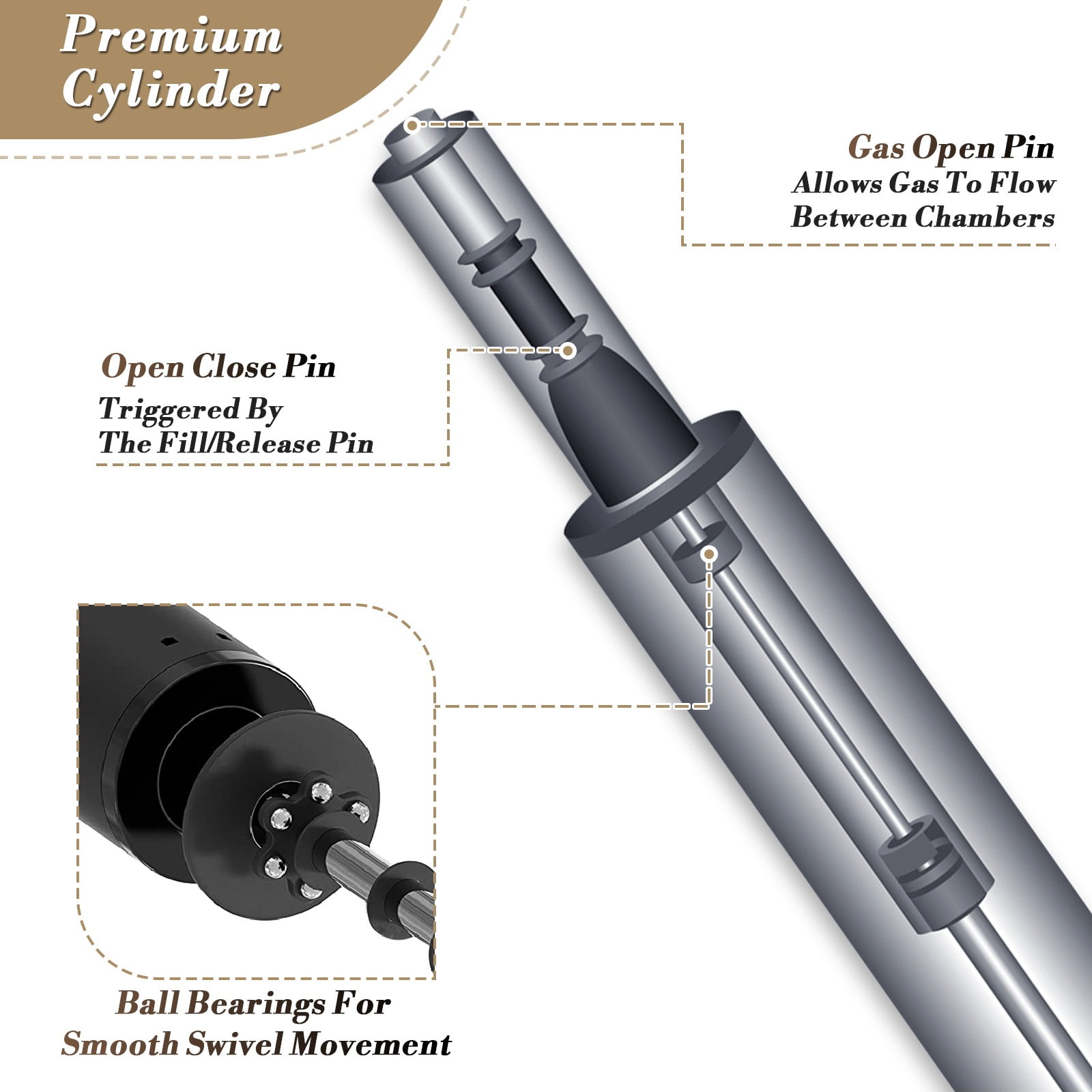 Premium Cylinder

Gas Open Pin
Allows Gas To Flow Between Chambers

Open Close Pin
Triggered By The Fill/Release Pin

Ball Bearings For Smooth Swivel Movement