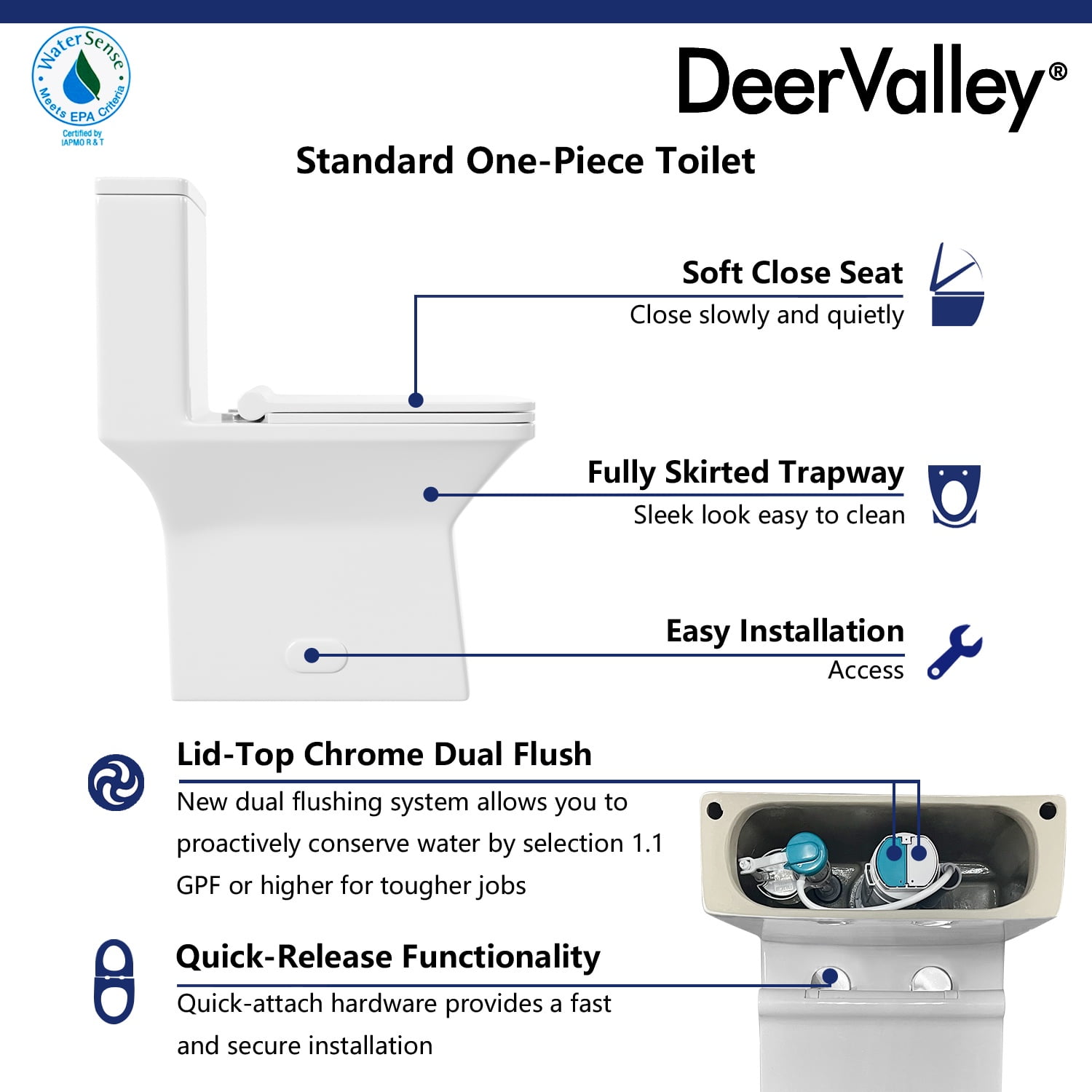 WaterSense
Meets EPA Criteria
Certified by IAPMO R & T

DeerValley®

Standard One-Piece Toilet

Soft Close Seat
Close slowly and quietly

Fully Skirted Trapway
Sleek look easy to clean

Easy Installation
Access

Lid-Top Chrome Dual Flush
New dual flushing system allows you to proactively conserve water by selection 1.1 GPF or higher for tougher jobs

Quick-Release Functionality
Quick-attach hardware provides a fast and secure installation