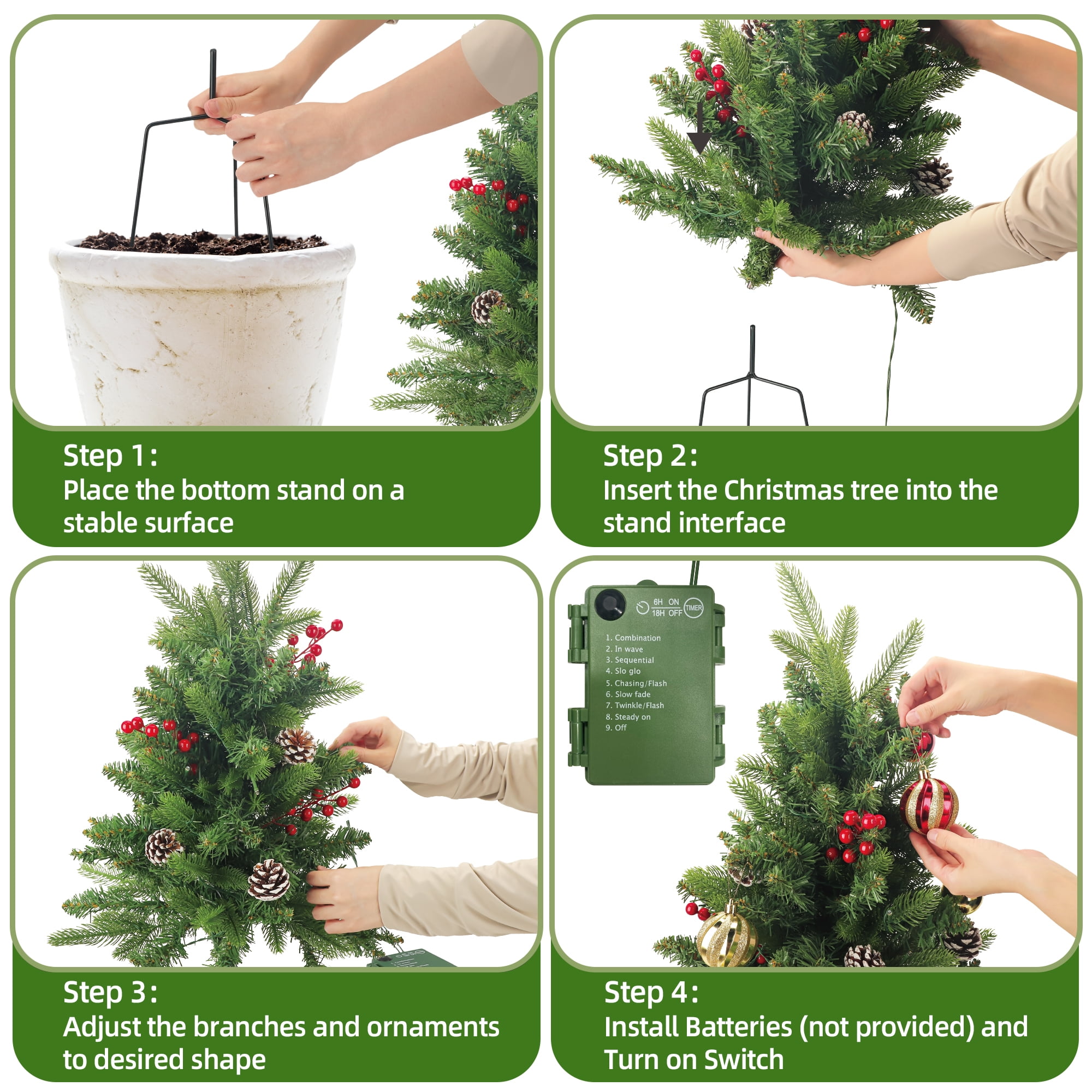 Step 1:
Place the bottom stand on a stable surface

Step 2:
Insert the Christmas tree into the stand interface

Step 3:
Adjust the branches and ornaments to desired shape

6H ON
18H OFF
TIMER

1. Combination
2. In wave
3. Sequential
4. Slo glo
5. Chasing/Flash
6. Slow fade
7. Twinkle/Flash
8. Steady on
9. Off

Step 4:
Install Batteries (not provided) and Turn on Switch