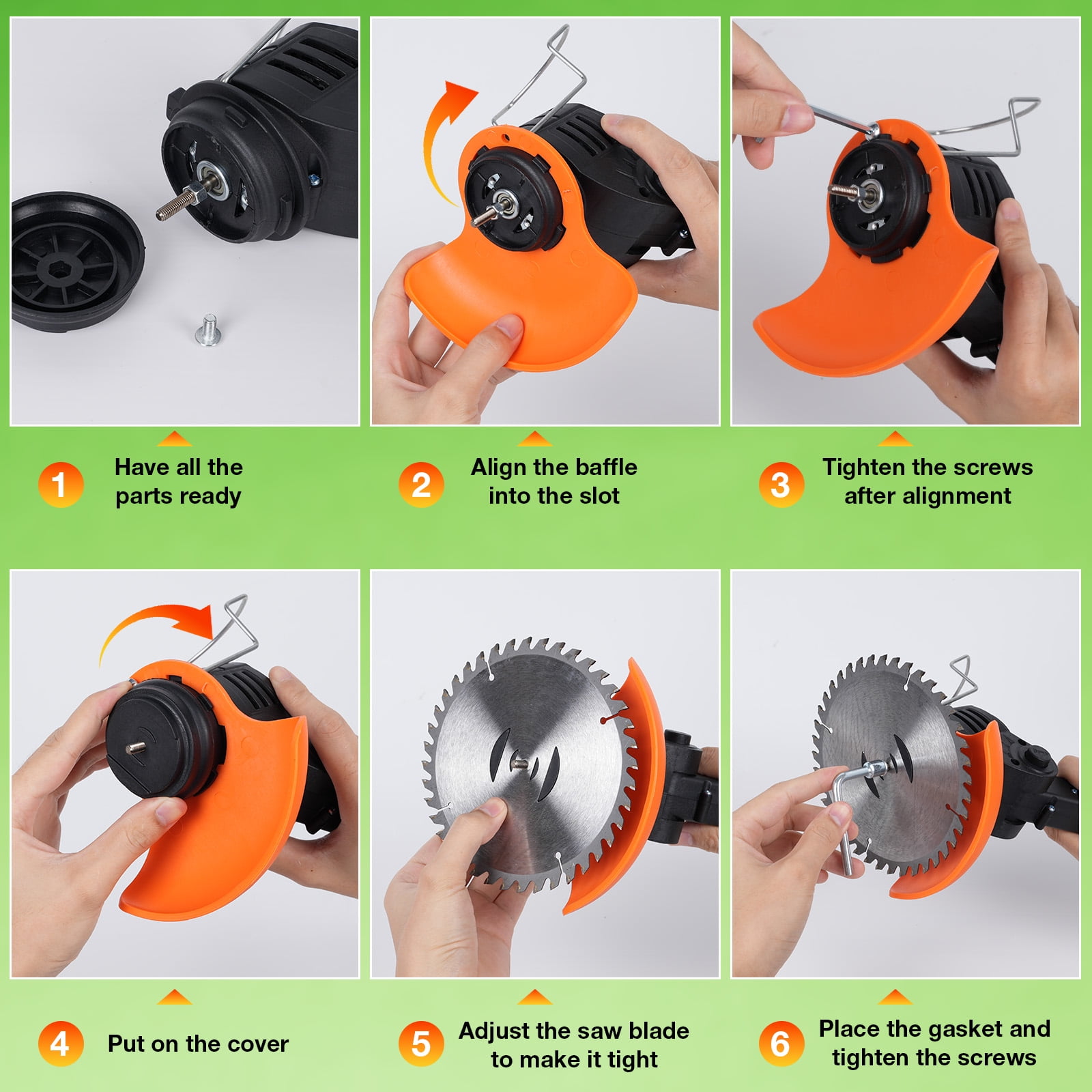 1 Have all the parts ready

2 Align the baffle into the slot

3 Tighten the screws after alignment

4 Put on the cover

5 Adjust the saw blade to make it tight

6 Place the gasket and tighten the screws