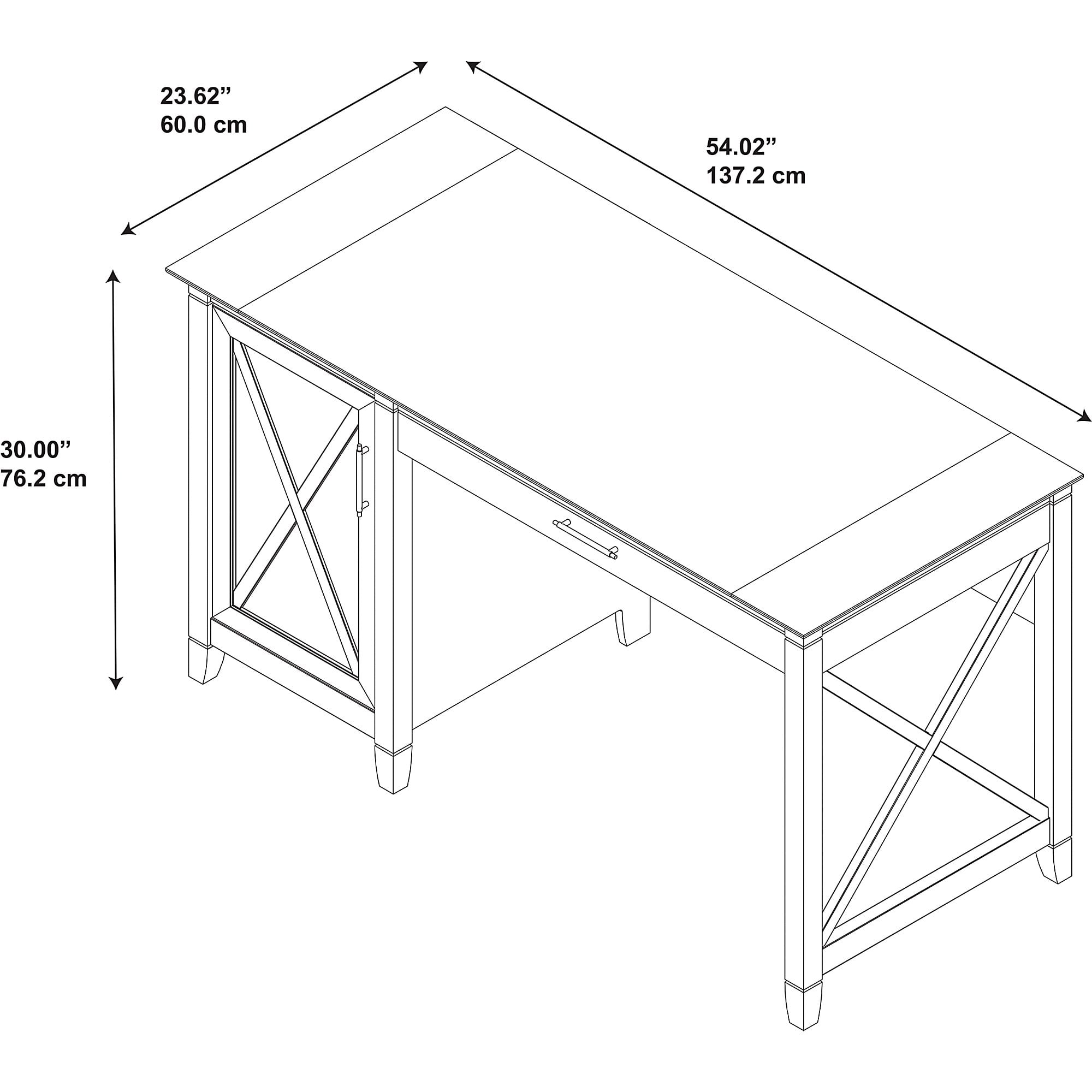 23.62”
60.0 cm

54.02”
137.2 cm

30.00”
76.2 cm