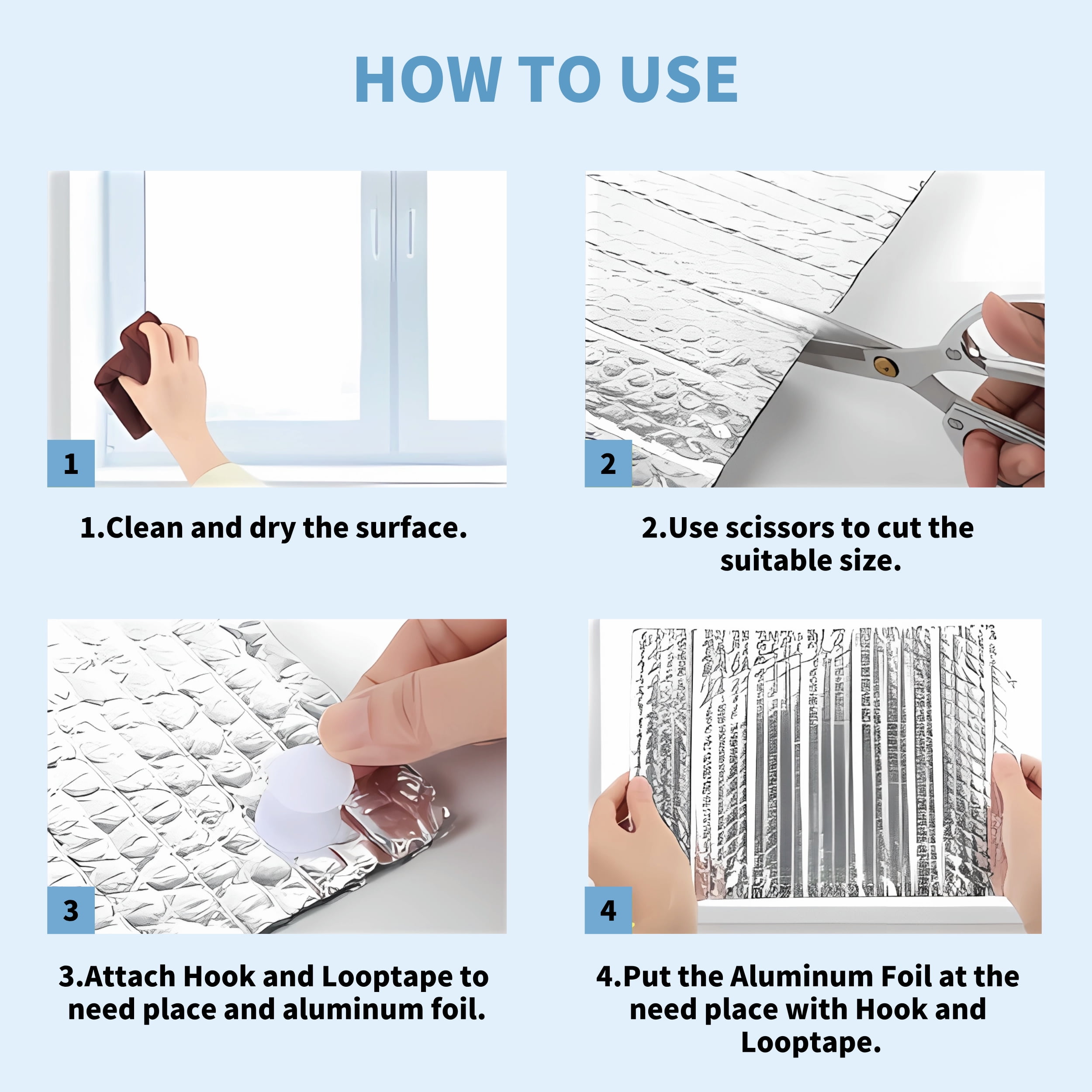 HOW TO USE

1

1.Clean and dry the surface.

2

2.Use scissors to cut the suitable size.

3

3.Attach Hook and Looptape to need place and aluminum foil.

4

4.Put the Aluminum Foil at the need place with Hook and Looptape.