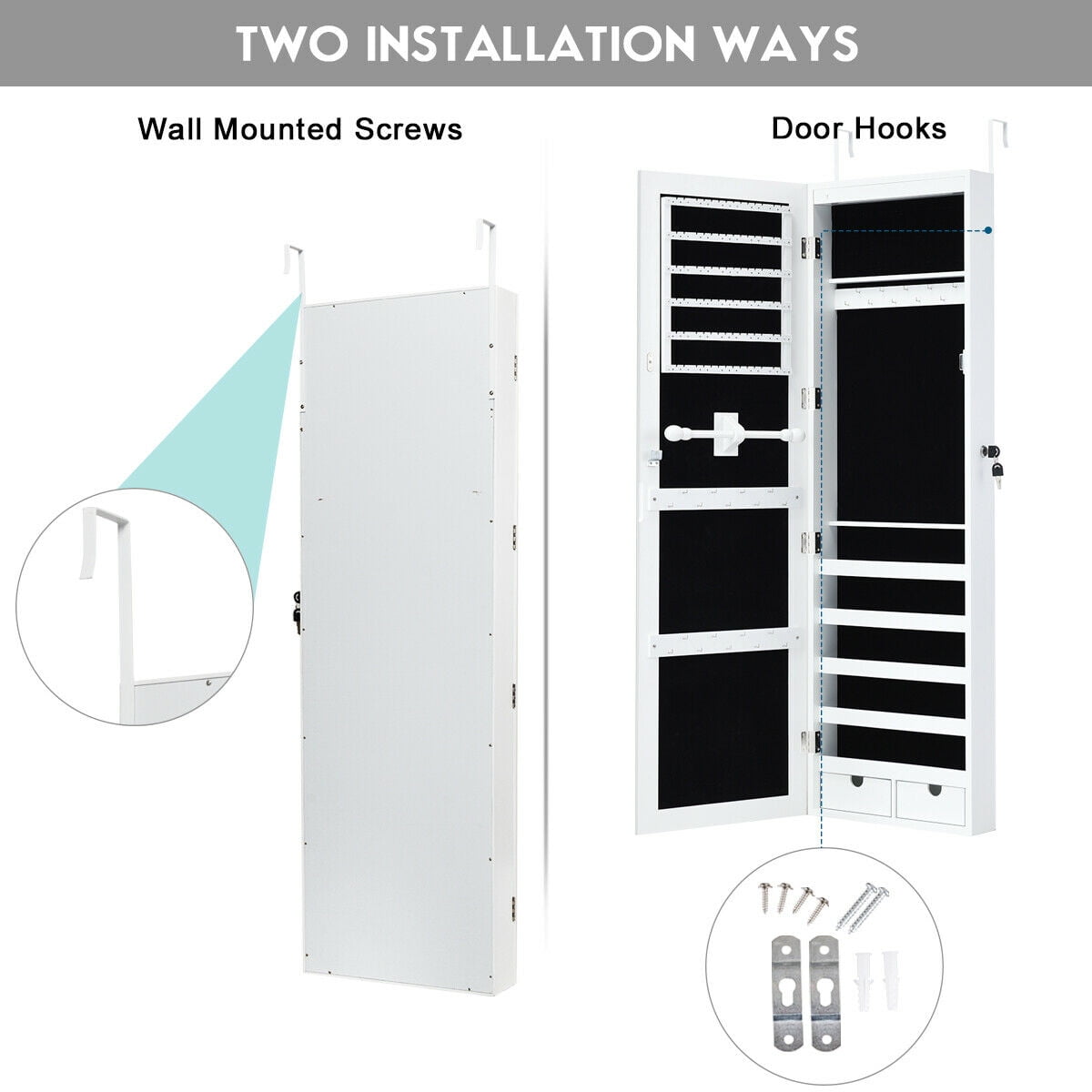 TWO INSTALLATION WAYS

Wall Mounted Screws

Door Hooks