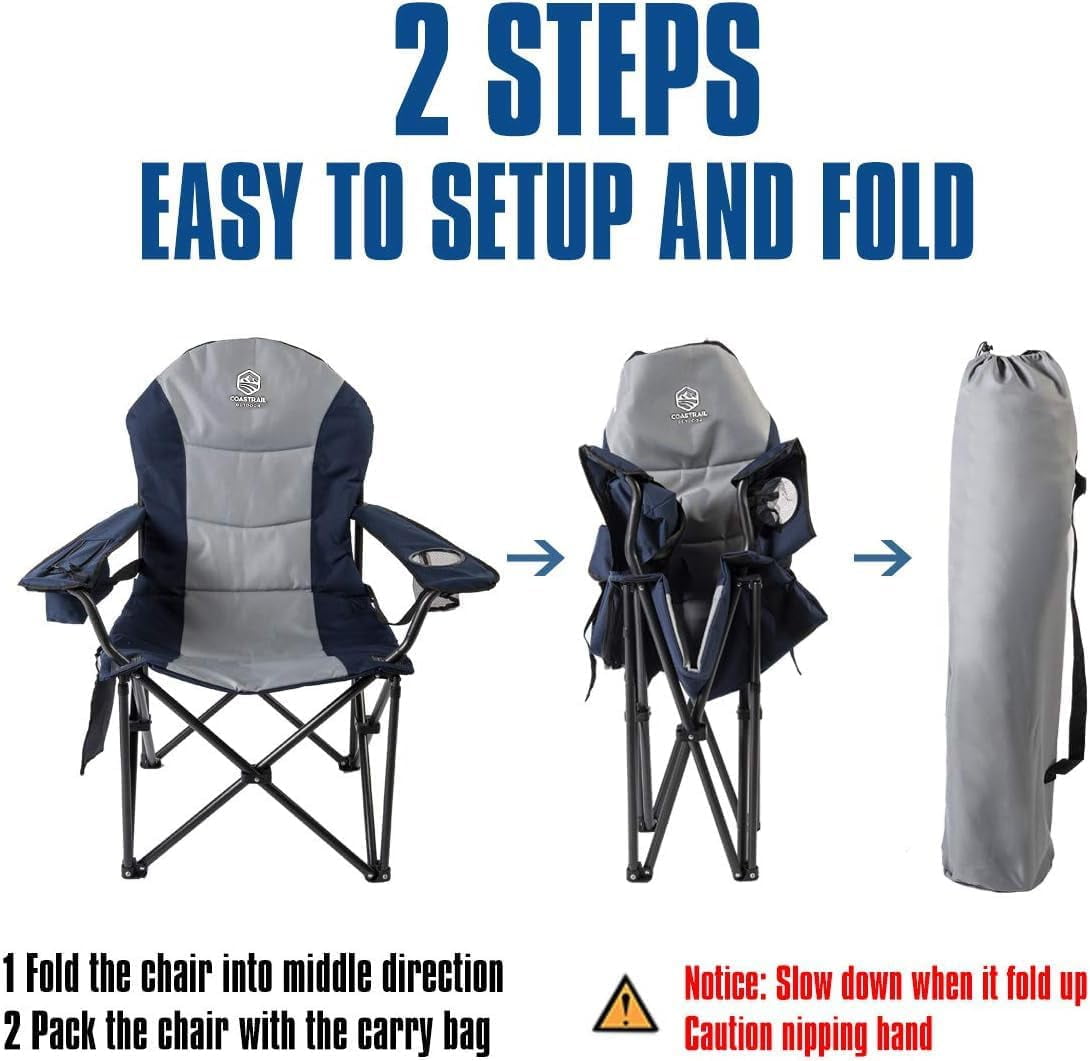 2 STEPS
EASY TO SETUP AND FOLD

COASTRAIL OUTDOOR

COASTRAIL OUTDOOR

1 Fold the chair into middle direction
2 Pack the chair with the carry bag

Notice: Slow down when it fold up
Caution nipping hand