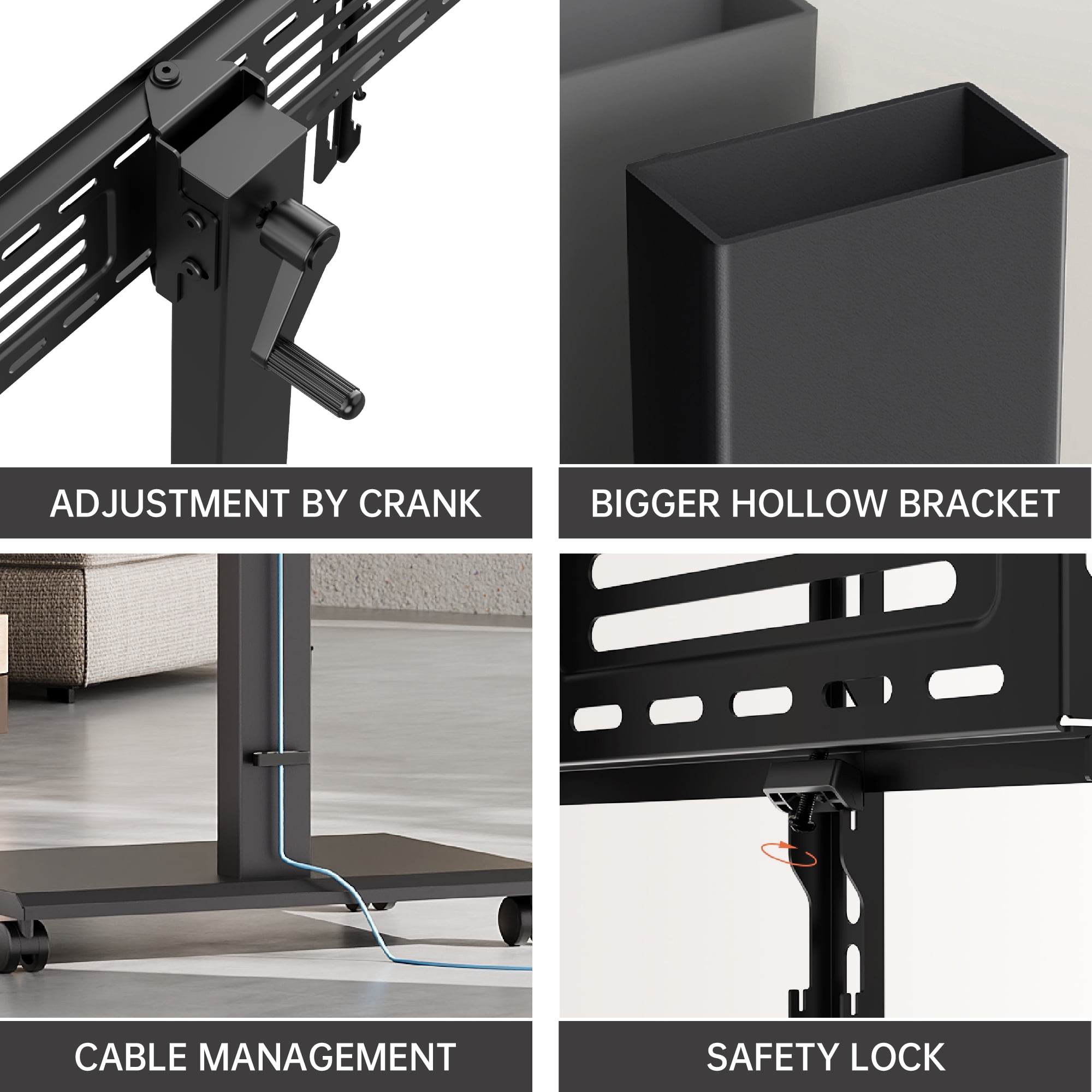 ADJUSTMENT BY CRANK

BIGGER HOLLOW BRACKET

CABLE MANAGEMENT

SAFETY LOCK