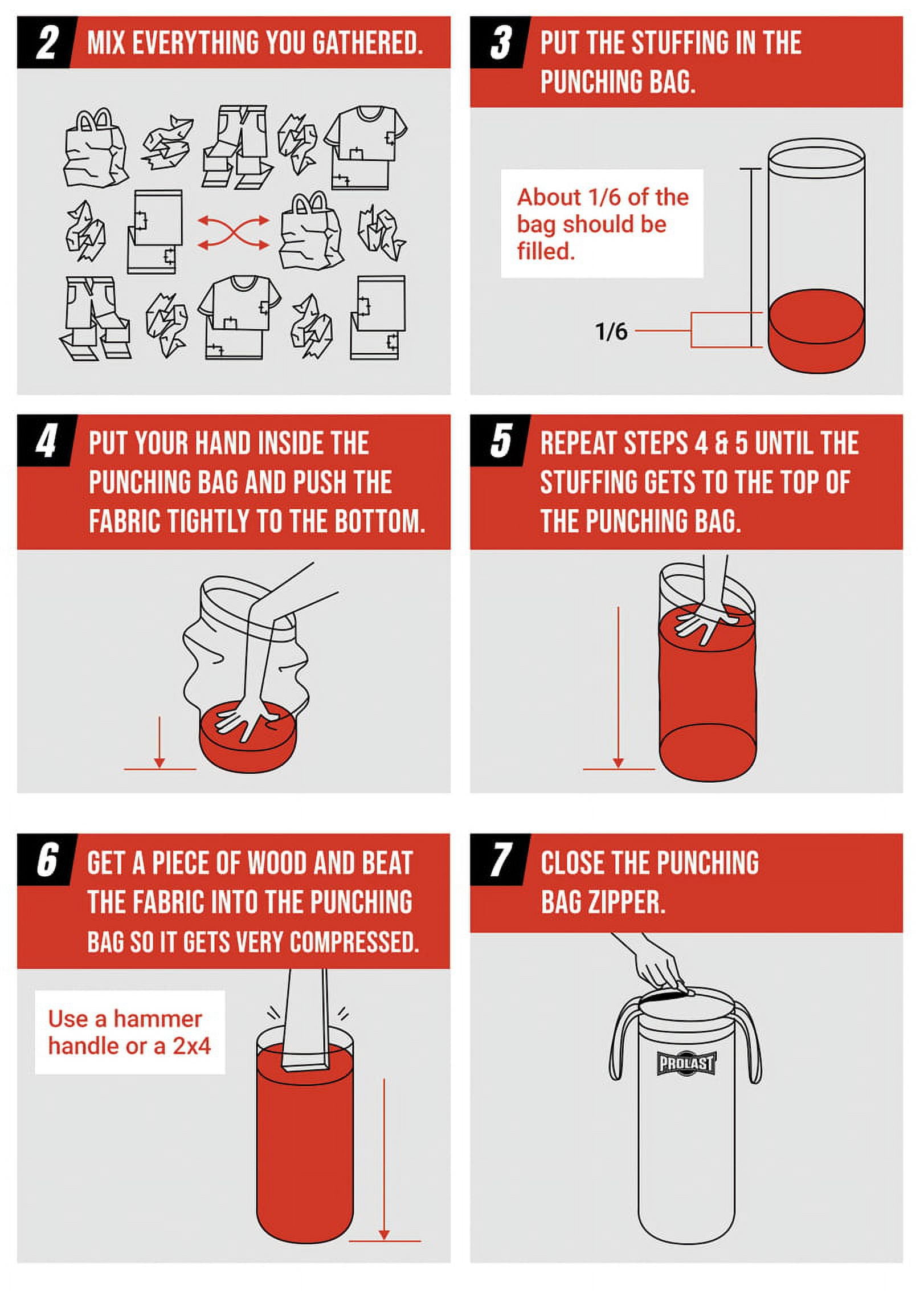 2 MIX EVERYTHING YOU GATHERED.

3 PUT THE STUFFING IN THE PUNCHING BAG.

About 1/6 of the bag should be filled.

1/6

4 PUT YOUR HAND INSIDE THE PUNCHING BAG AND PUSH THE FABRIC TIGHTLY TO THE BOTTOM.

5 REPEAT STEPS 4 & 5 UNTIL THE STUFFING GETS TO THE TOP OF THE PUNCHING BAG.

6 GET A PIECE OF WOOD AND BEAT THE FABRIC INTO THE PUNCHING BAG SO IT GETS VERY COMPRESSED.

Use a hammer handle or a 2x4

7 CLOSE THE PUNCHING BAG ZIPPER.

PROLAST