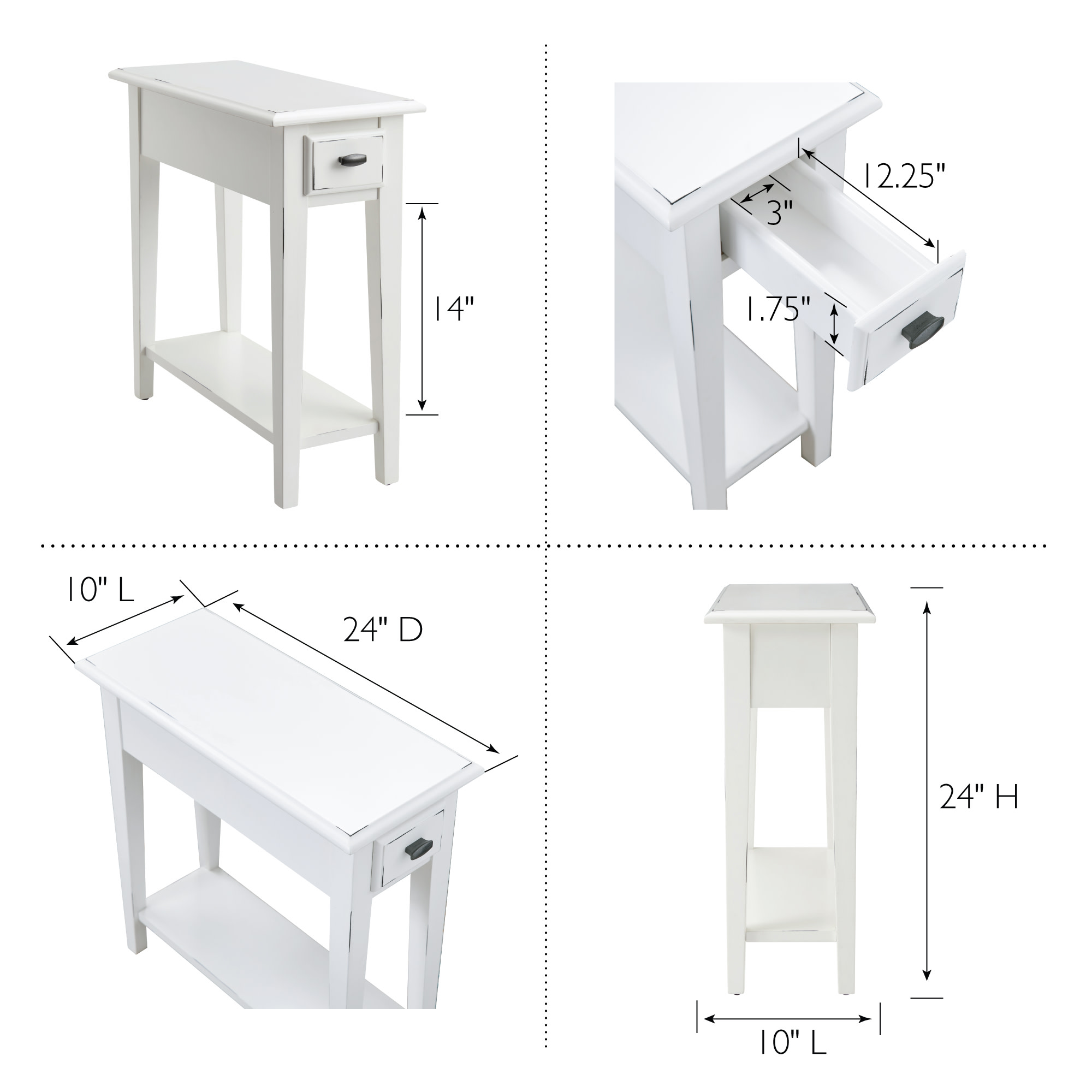 14"

12.25"

3"

1.75"

10" L

24" D

24" H

10" L