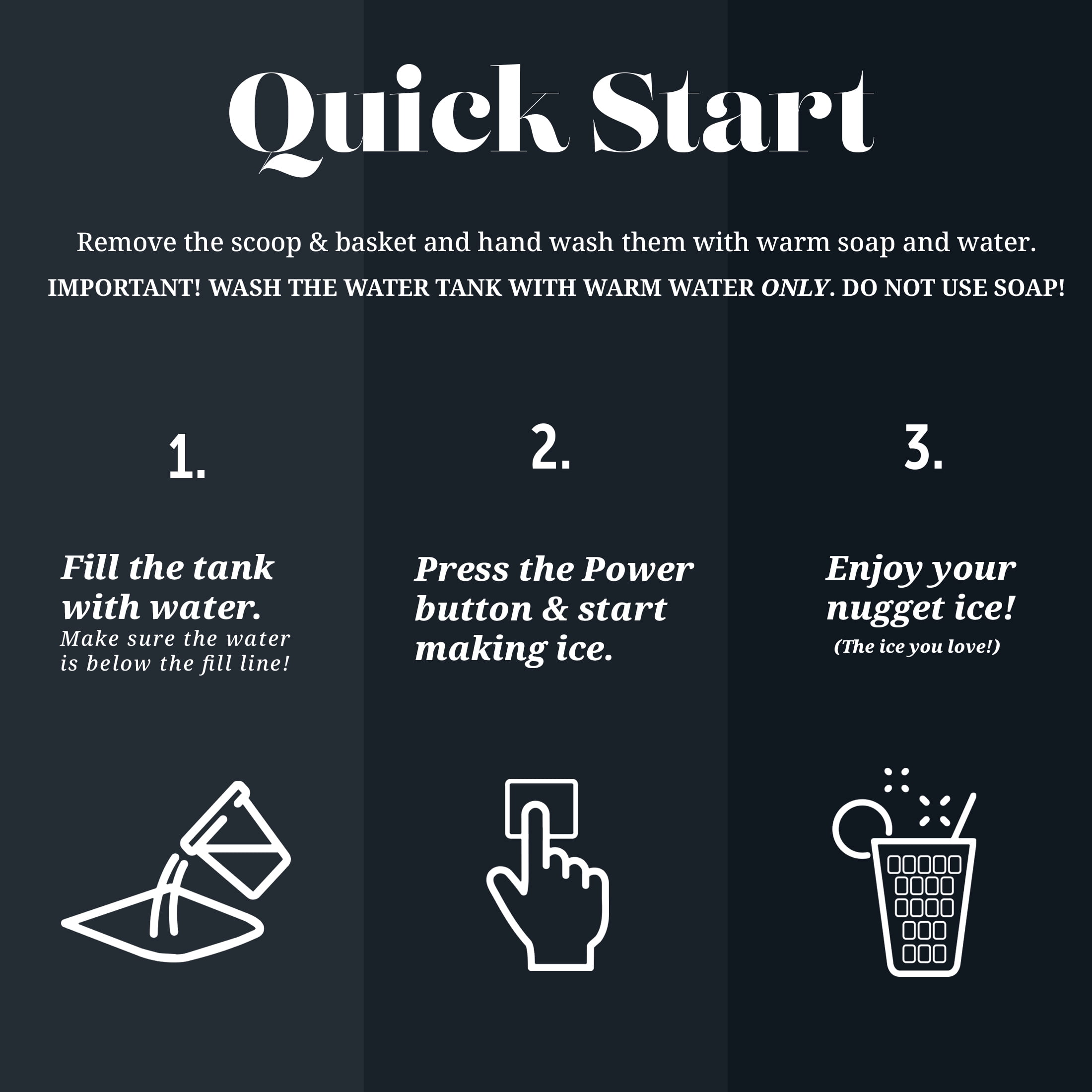 Quick Start

Remove the scoop & basket and hand wash them with warm soap and water.

IMPORTANT! WASH THE WATER TANK WITH WARM WATER ONLY. DO NOT USE SOAP!

1.

Fill the tank with water.
Make sure the water is below the fill line!

2.

Press the Power button & start making ice.

3.

Enjoy your nugget ice!
(The ice you love!)