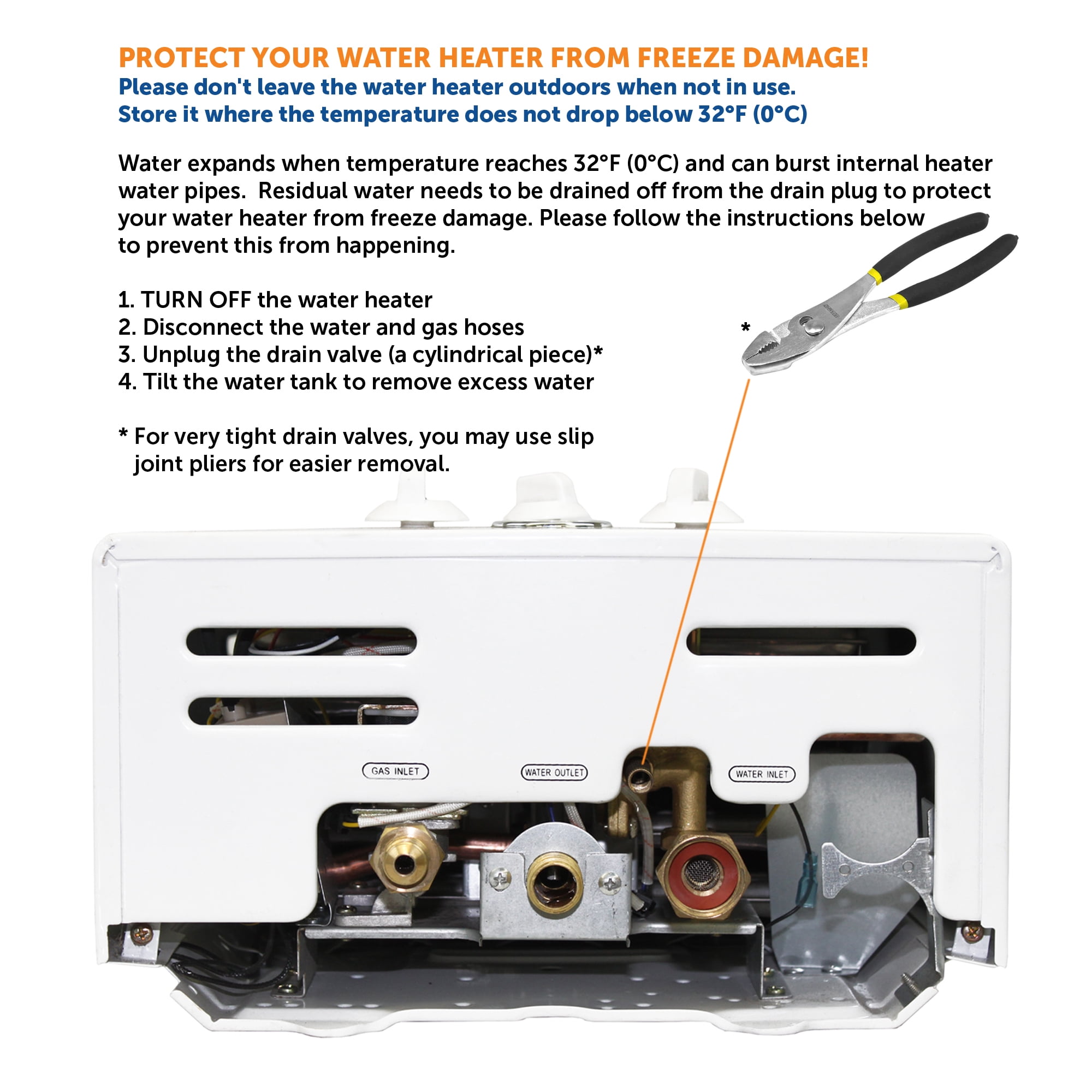 PROTECT YOUR WATER HEATER FROM FREEZE DAMAGE!
Please don't leave the water heater outdoors when not in use.
Store it where the temperature does not drop below 32°F (0°C)

Water expands when temperature reaches 32°F (0°C) and can burst internal heater water pipes. Residual water needs to be drained off from the drain plug to protect your water heater from freeze damage. Please follow the instructions below to prevent this from happening.

1. TURN OFF the water heater
2. Disconnect the water and gas hoses
3. Unplug the drain valve (a cylindrical piece)*
4. Tilt the water tank to remove excess water

* For very tight drain valves, you may use slip joint pliers for easier removal.

*

GAS INLET

WATER OUTLET

WATER INLET