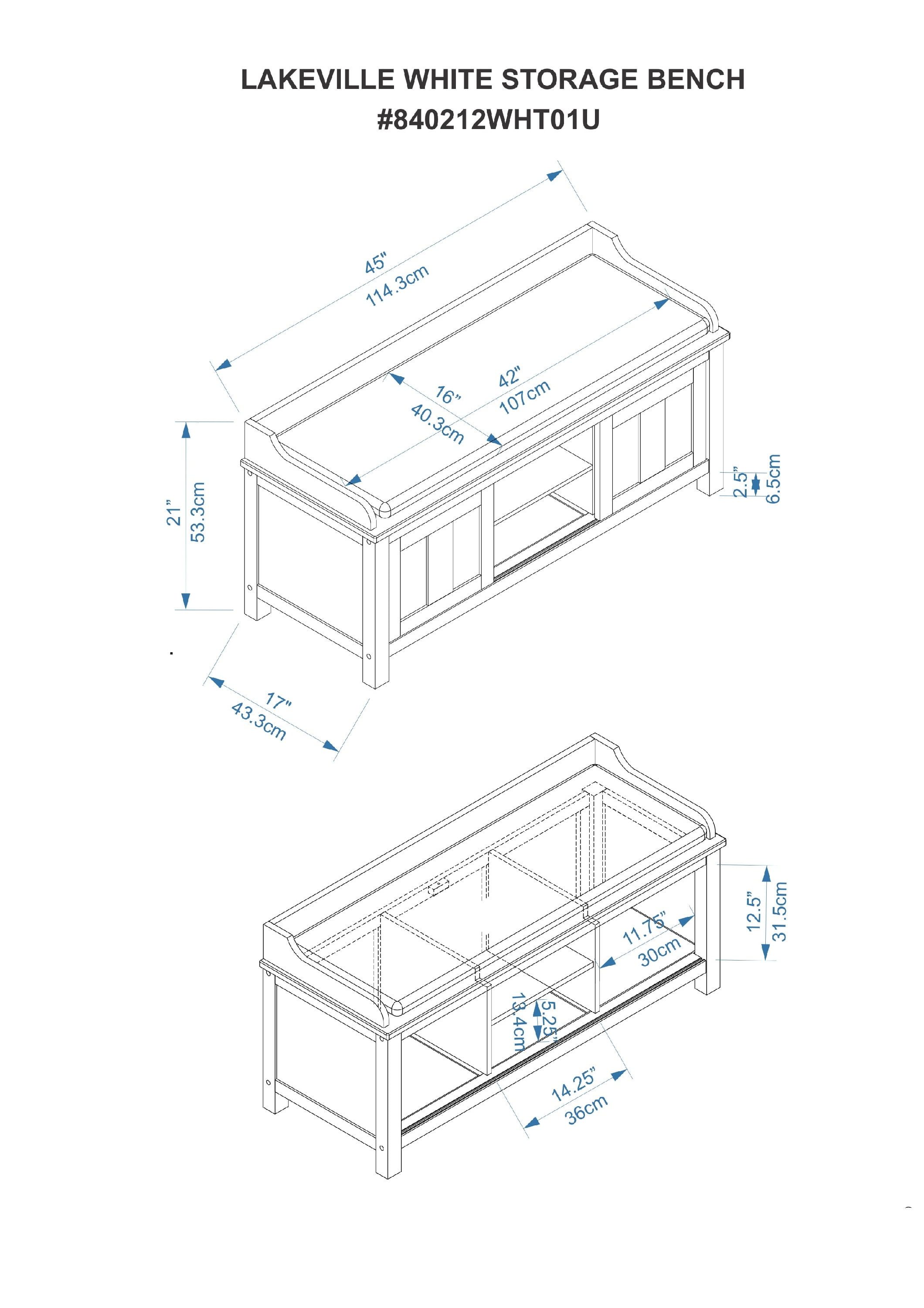 LAKEVILLE WHITE STORAGE BENCH
#840212WHT01U

45"
114.3cm

42"
107cm

16"
40.3cm

21"
53.3cm

2.5"
6.5cm

17"
43.3cm

12.5"
31.5cm

11.75"
30cm

5.25"
13.4cm

14.25"
36cm