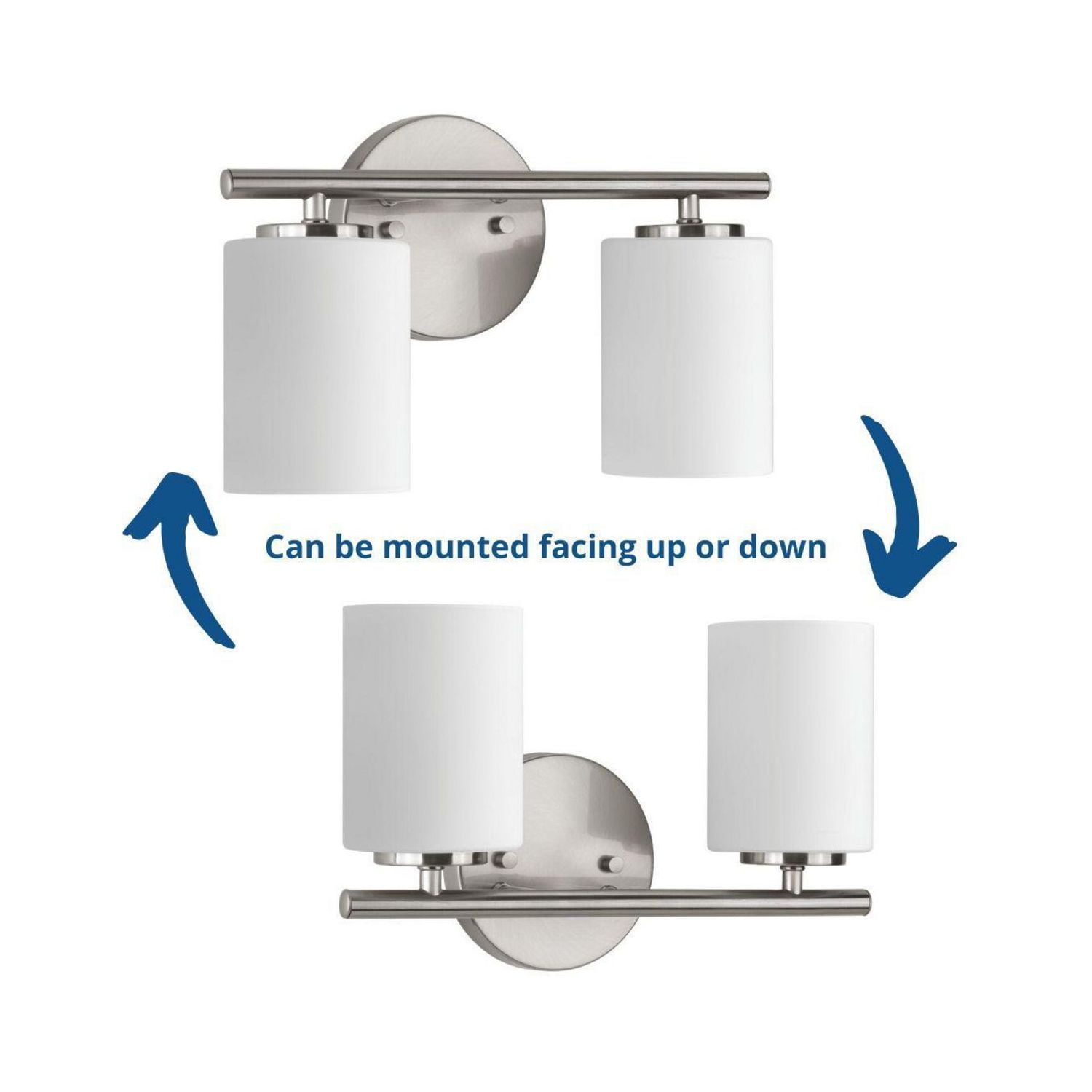 Can be mounted facing up or down