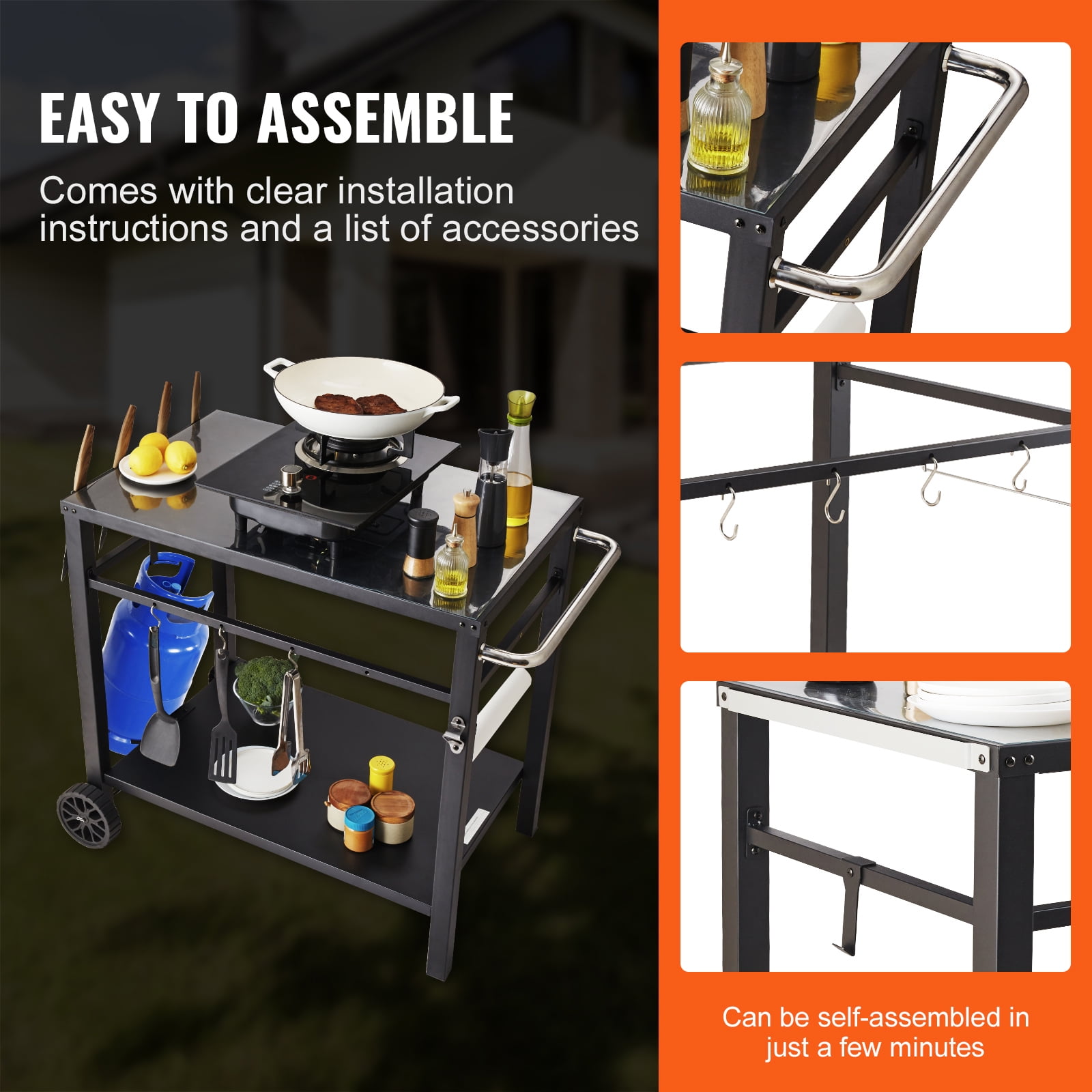 EASY TO ASSEMBLE

Comes with clear installation instructions and a list of accessories

Can be self-assembled in just a few minutes