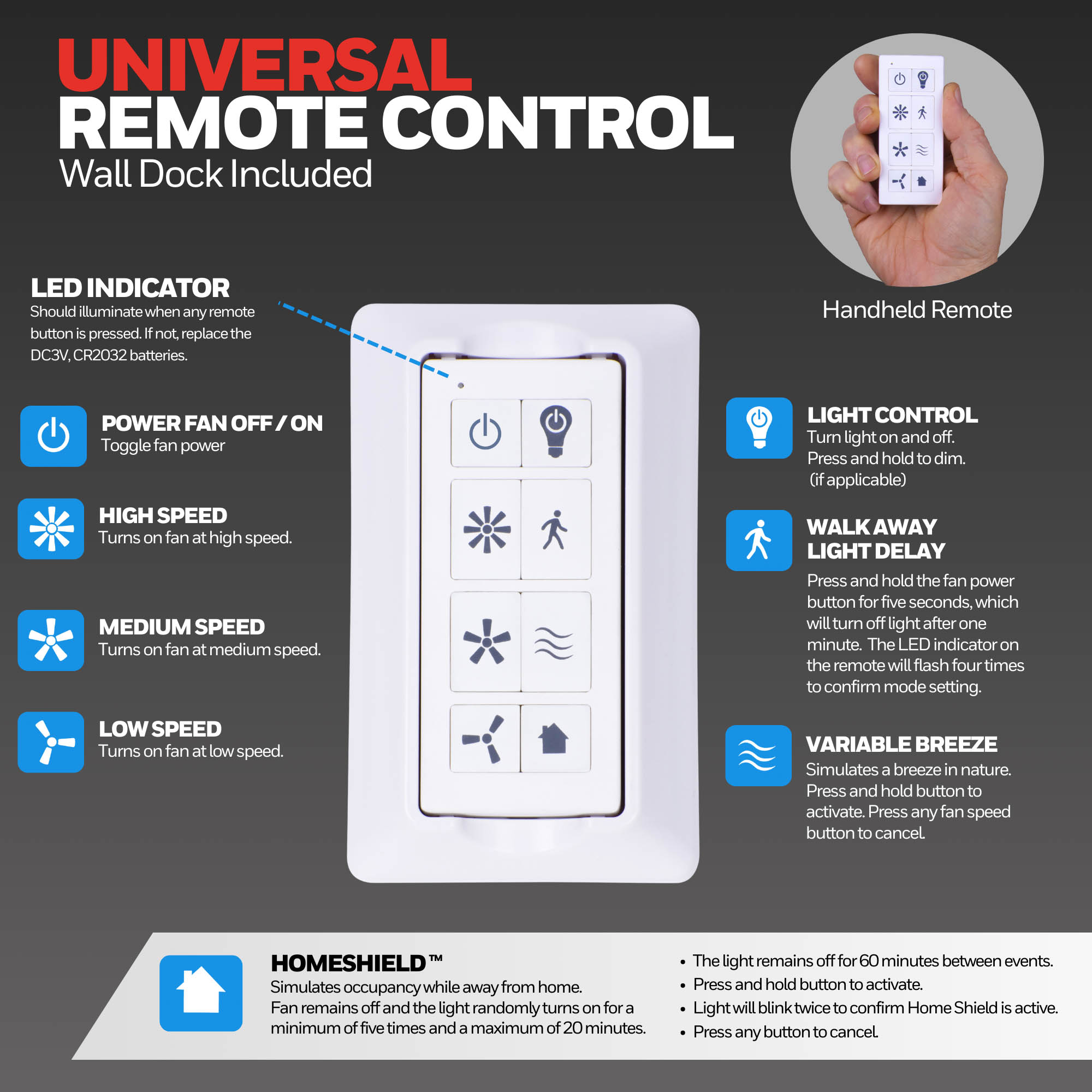 UNIVERSAL
REMOTE CONTROL
Wall Dock Included

Handheld Remote

LED INDICATOR
Should illuminate when any remote button is pressed. If not, replace the DC3V, CR2032 batteries.

POWER FAN OFF / ON
Toggle fan power

HIGH SPEED
Turns on fan at high speed.

MEDIUM SPEED
Turns on fan at medium speed.

LOW SPEED
Turns on fan at low speed.

LIGHT CONTROL
Turn light on and off.
Press and hold to dim.
(if applicable)

WALK AWAY LIGHT DELAY
Press and hold the fan power button for five seconds, which will turn off light after one minute. The LED indicator on the remote will flash four times to confirm mode setting.

VARIABLE BREEZE
Simulates a breeze in nature. Press and hold button to activate. Press any fan speed button to cancel.

HOMESHIELD™
Simulates occupancy while away from home.
Fan remains off and the light randomly turns on for a minimum of five times and a maximum of 20 minutes.

• The light remains off for 60 minutes between events.
• Press and hold button to activate.
• Light will blink twice to confirm Home Shield is active.
• Press any button to cancel.