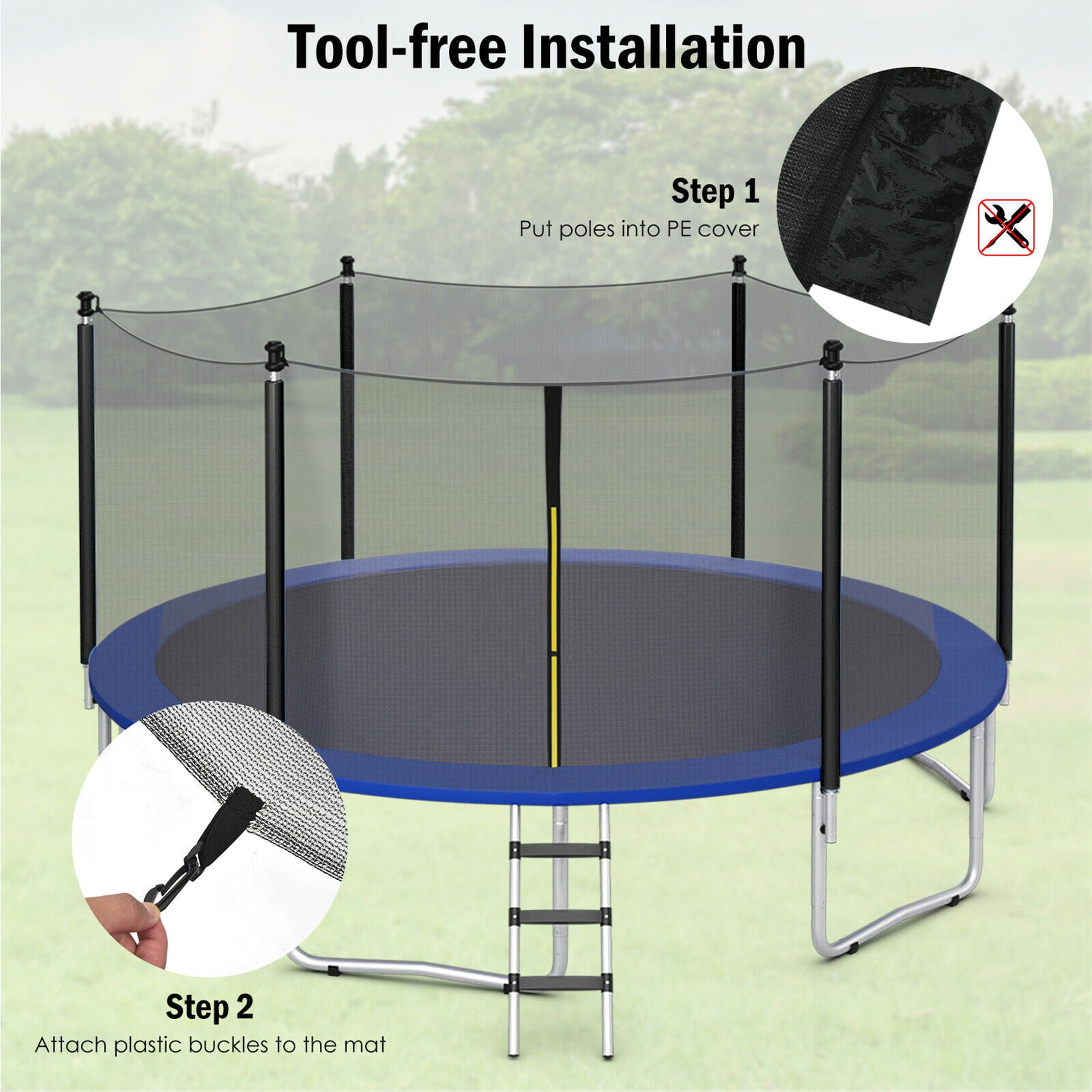 Tool-free Installation

Step 1
Put poles into PE cover

Step 2
Attach plastic buckles to the mat