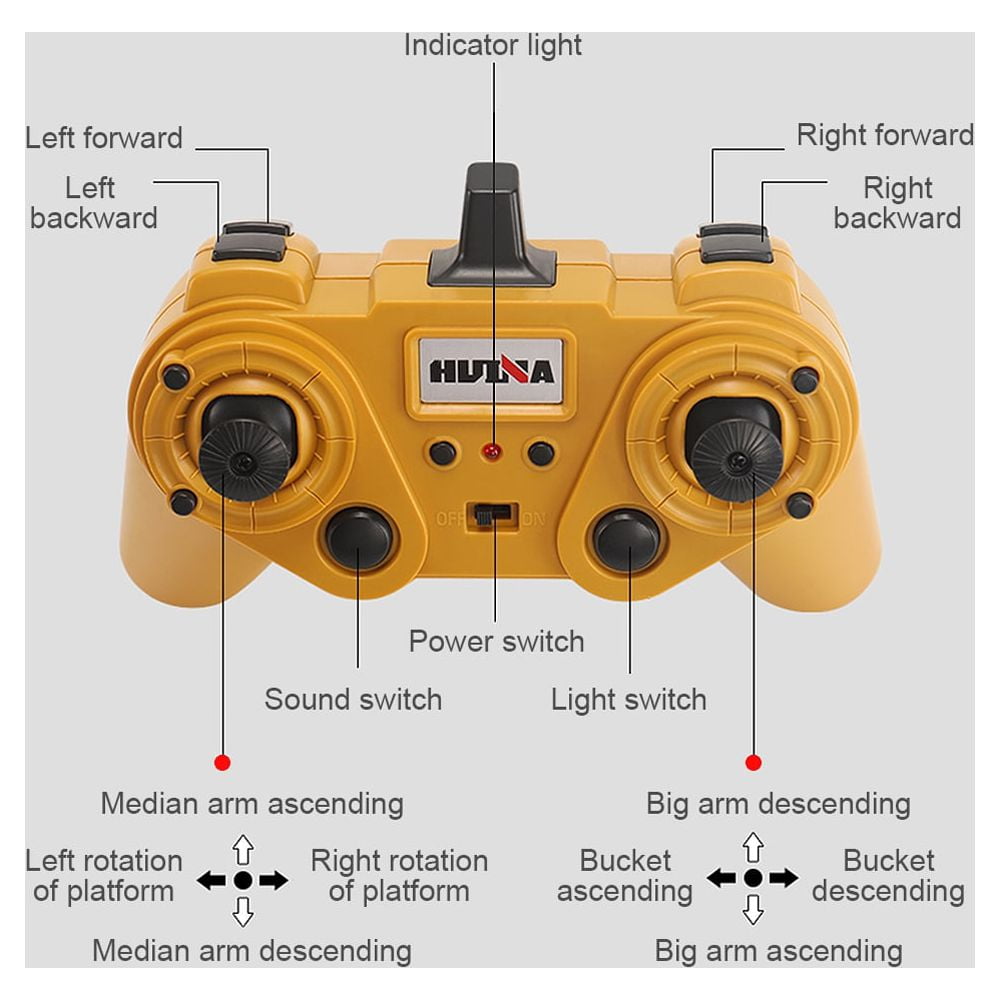 Indicator light

Left forward

Left backward

Right forward

Right backward

HUINA

OFF ON

Power switch

Sound switch

Light switch

Median arm ascending

Left rotation of platform

Right rotation of platform

Median arm descending

Big arm descending

Bucket ascending

Bucket descending

Big arm ascending