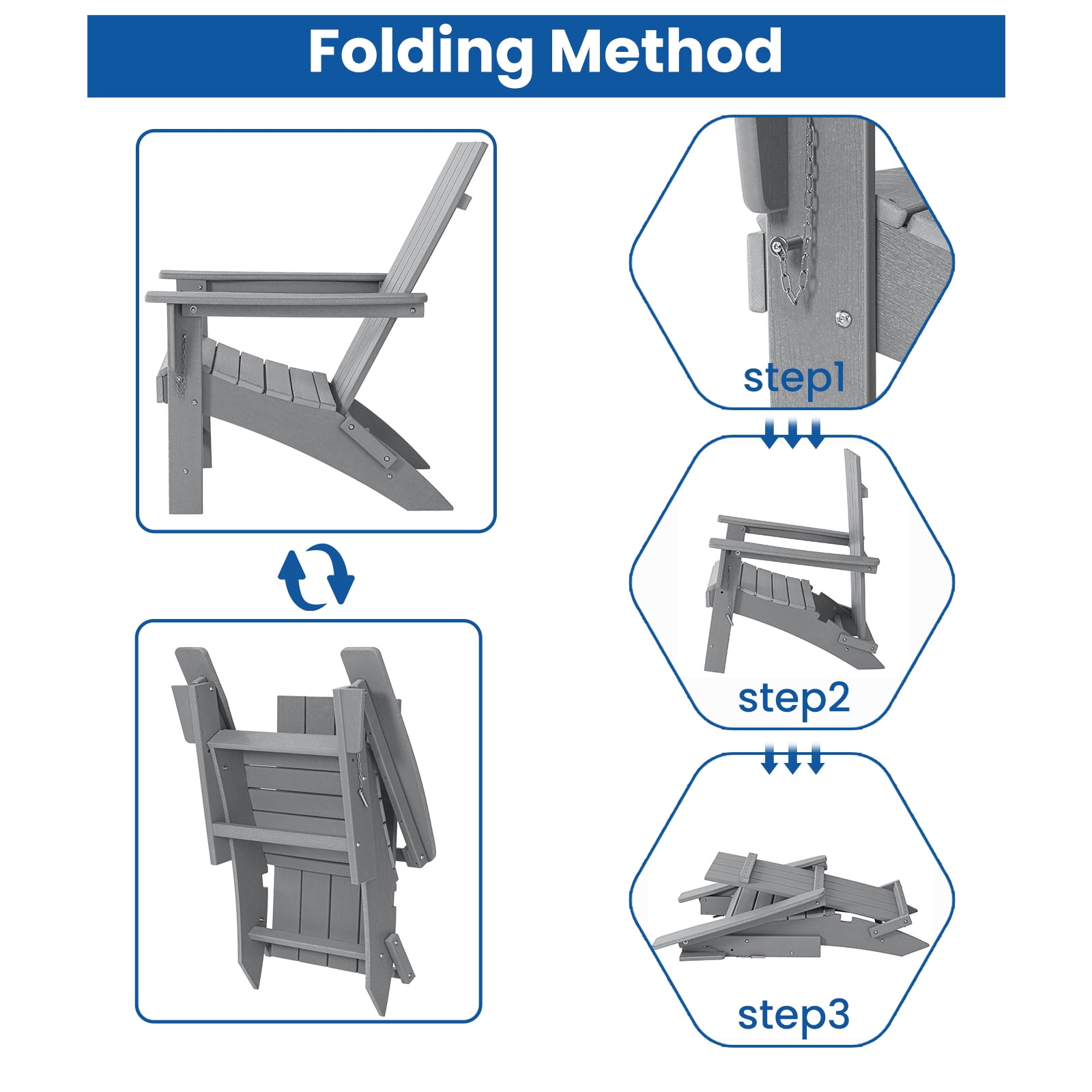 Folding Method

step1

step2

step3