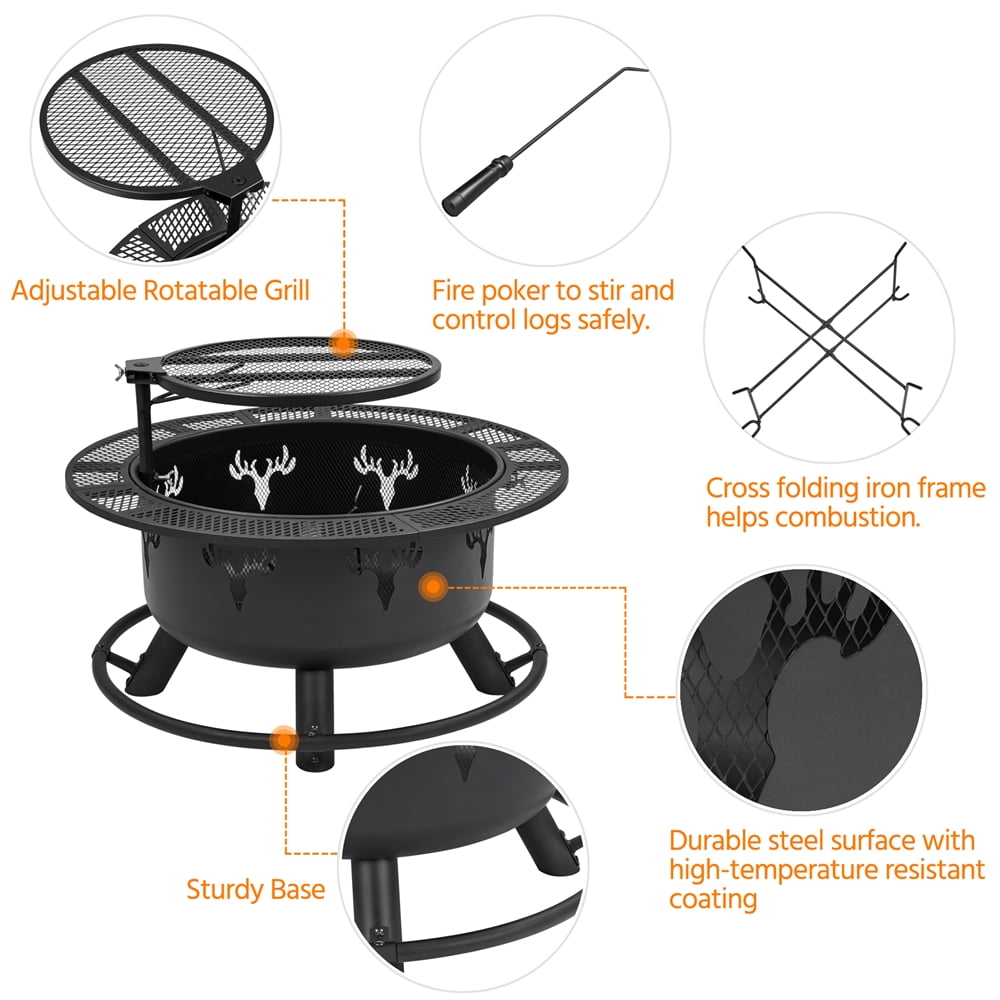 Adjustable Rotatable Grill

Fire poker to stir and control logs safely.

Cross folding iron frame helps combustion.

Durable steel surface with high-temperature resistant coating

Sturdy Base