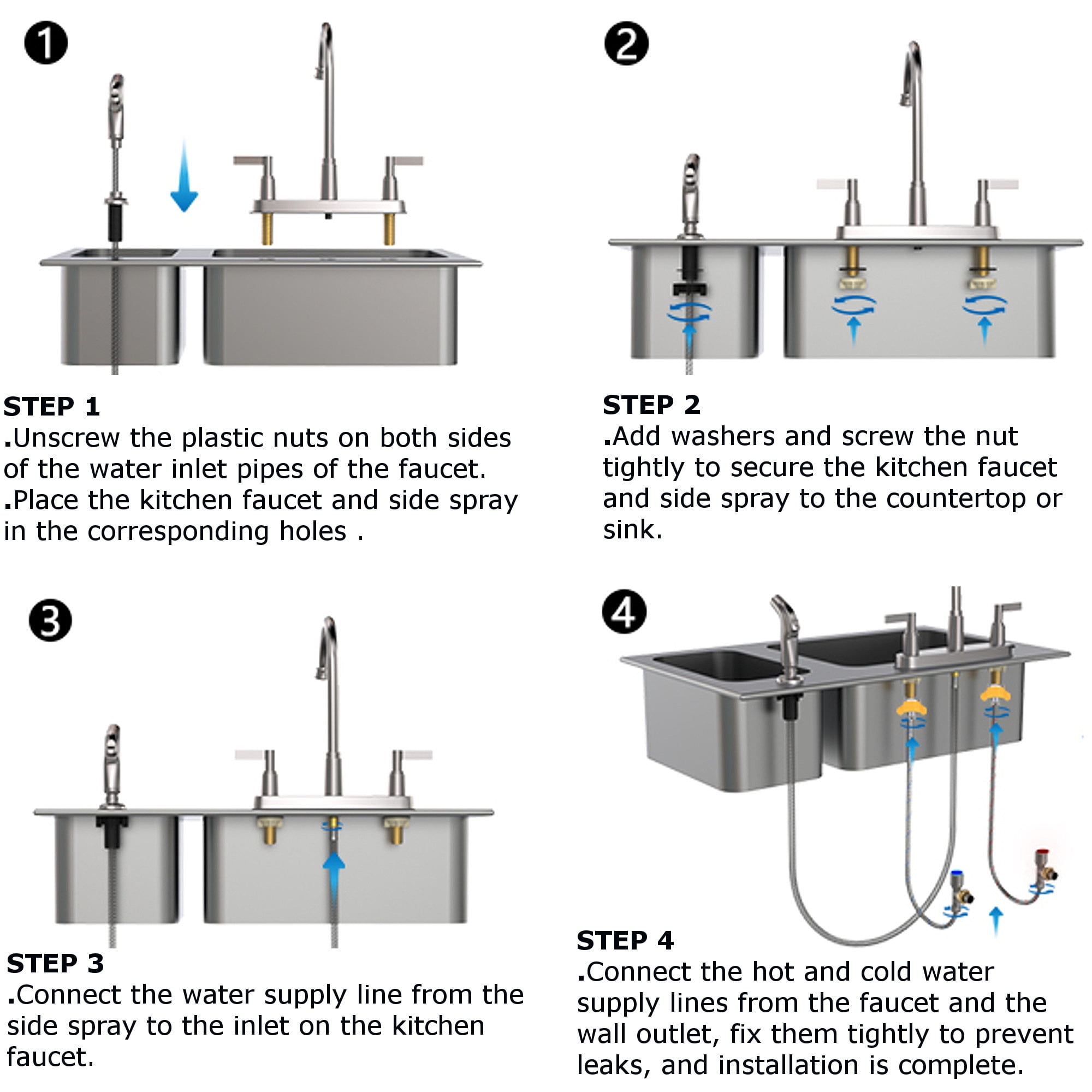 1

STEP 1
.Unscrew the plastic nuts on both sides of the water inlet pipes of the faucet.
.Place the kitchen faucet and side spray in the corresponding holes .

2

STEP 2
.Add washers and screw the nut tightly to secure the kitchen faucet and side spray to the countertop or sink.

3

STEP 3
.Connect the water supply line from the side spray to the inlet on the kitchen faucet.

4

STEP 4
.Connect the hot and cold water supply lines from the faucet and the wall outlet, fix them tightly to prevent leaks, and installation is complete.