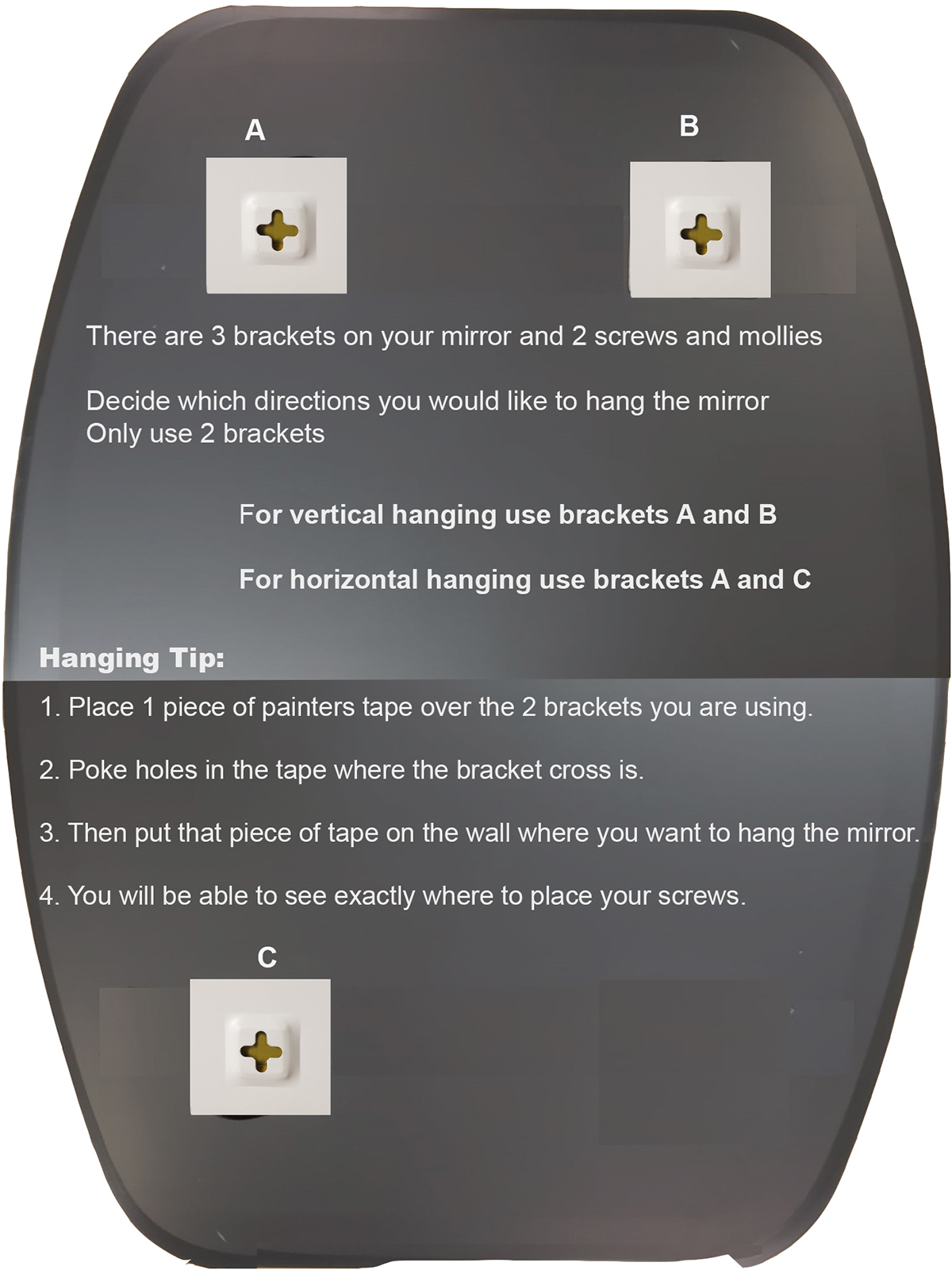 A

B

There are 3 brackets on your mirror and 2 screws and mollies

Decide which directions you would like to hang the mirror
Only use 2 brackets

For vertical hanging use brackets A and B

For horizontal hanging use brackets A and C

Hanging Tip:

1. Place 1 piece of painters tape over the 2 brackets you are using.

2. Poke holes in the tape where the bracket cross is.

3. Then put that piece of tape on the wall where you want to hang the mirror.

4. You will be able to see exactly where to place your screws.

C