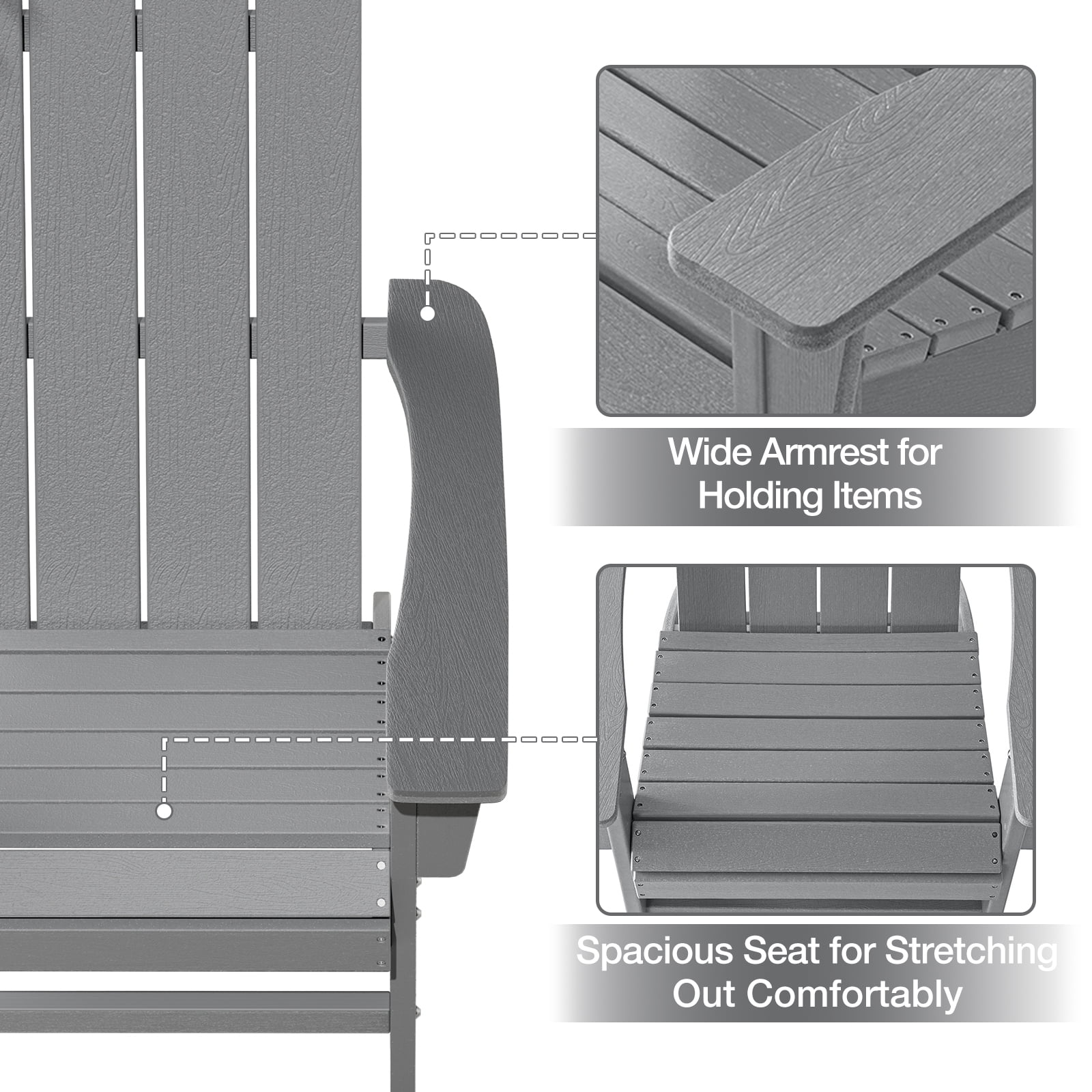 Wide Armrest for Holding Items

Spacious Seat for Stretching Out Comfortably