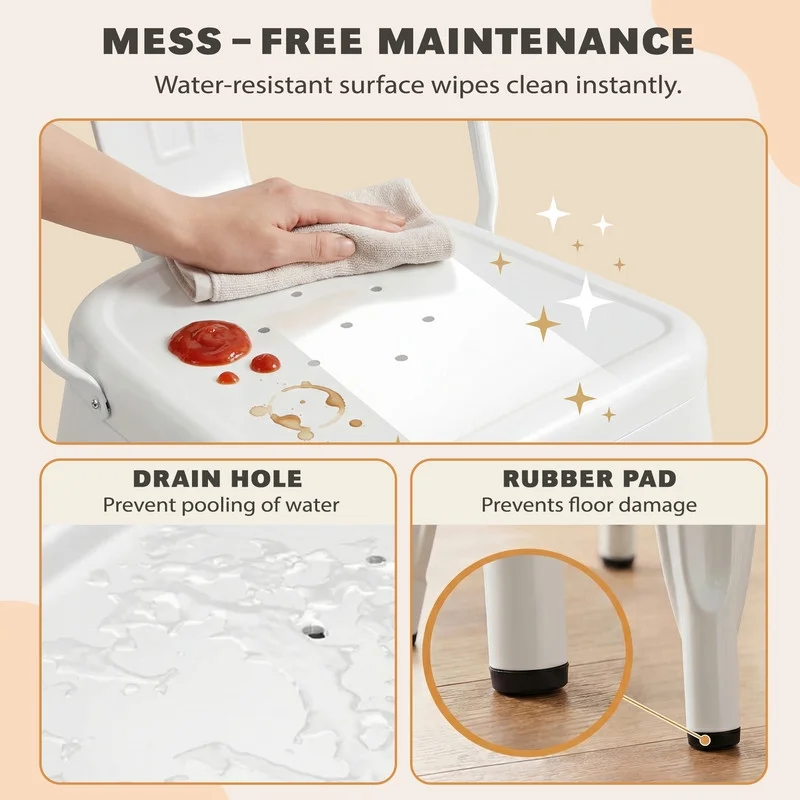 MESS – FREE MAINTENANCE

Water-resistant surface wipes clean instantly.

DRAIN HOLE
Prevent pooling of water

RUBBER PAD
Prevents floor damage