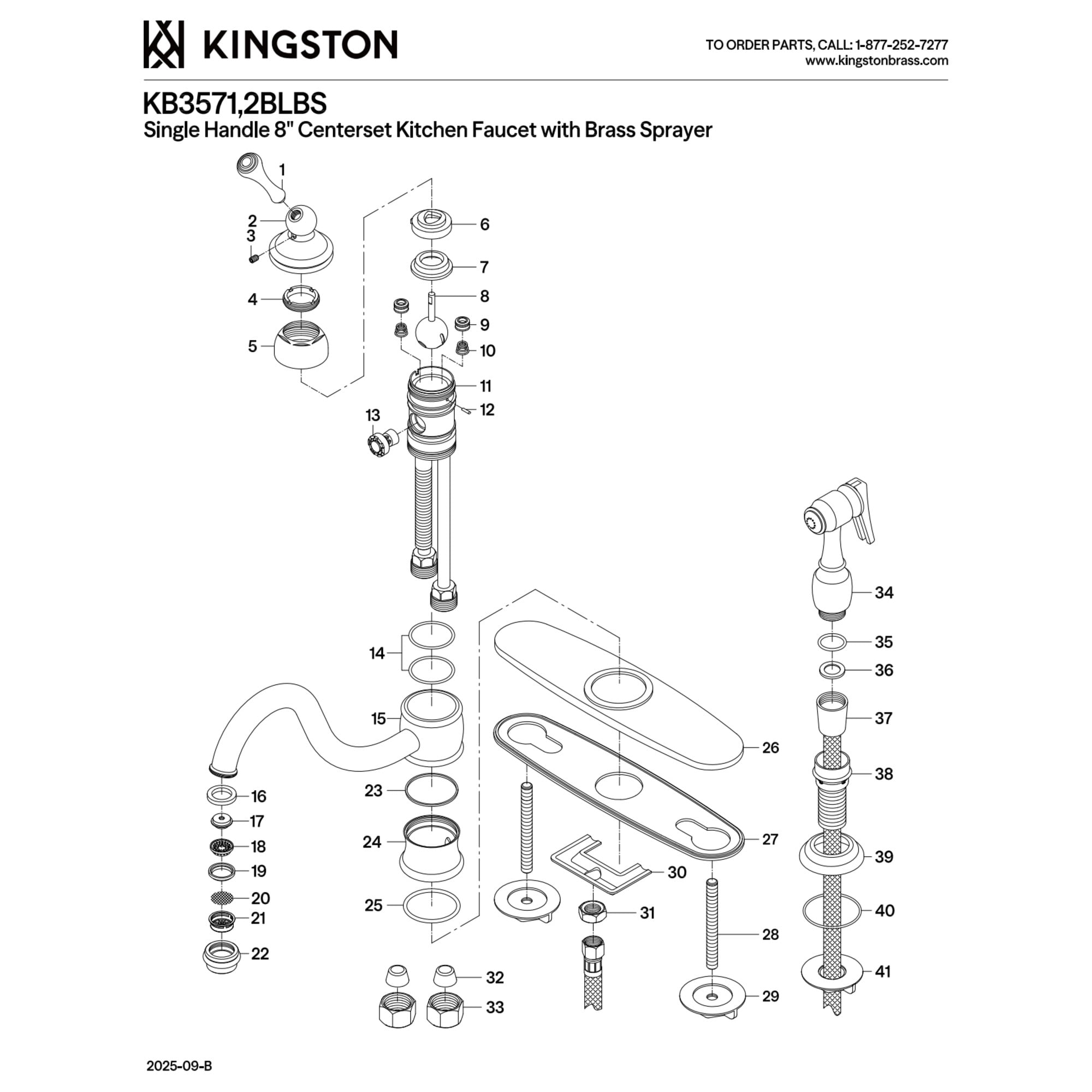 KINGSTON

TO ORDER PARTS, CALL: 1-877-252-7277
www.kingstonbrass.com

KB3571,2BLBS
Single Handle 8" Centerset Kitchen Faucet with Brass Sprayer

1
2
3
4
5
6
7
8
9
10
11
12
13
14
15
16
17
18
19
20
21
22
23
24
25
26
27
28
29
30
31
32
33
34
35
36
37
38
39
40
41

2025-09-B