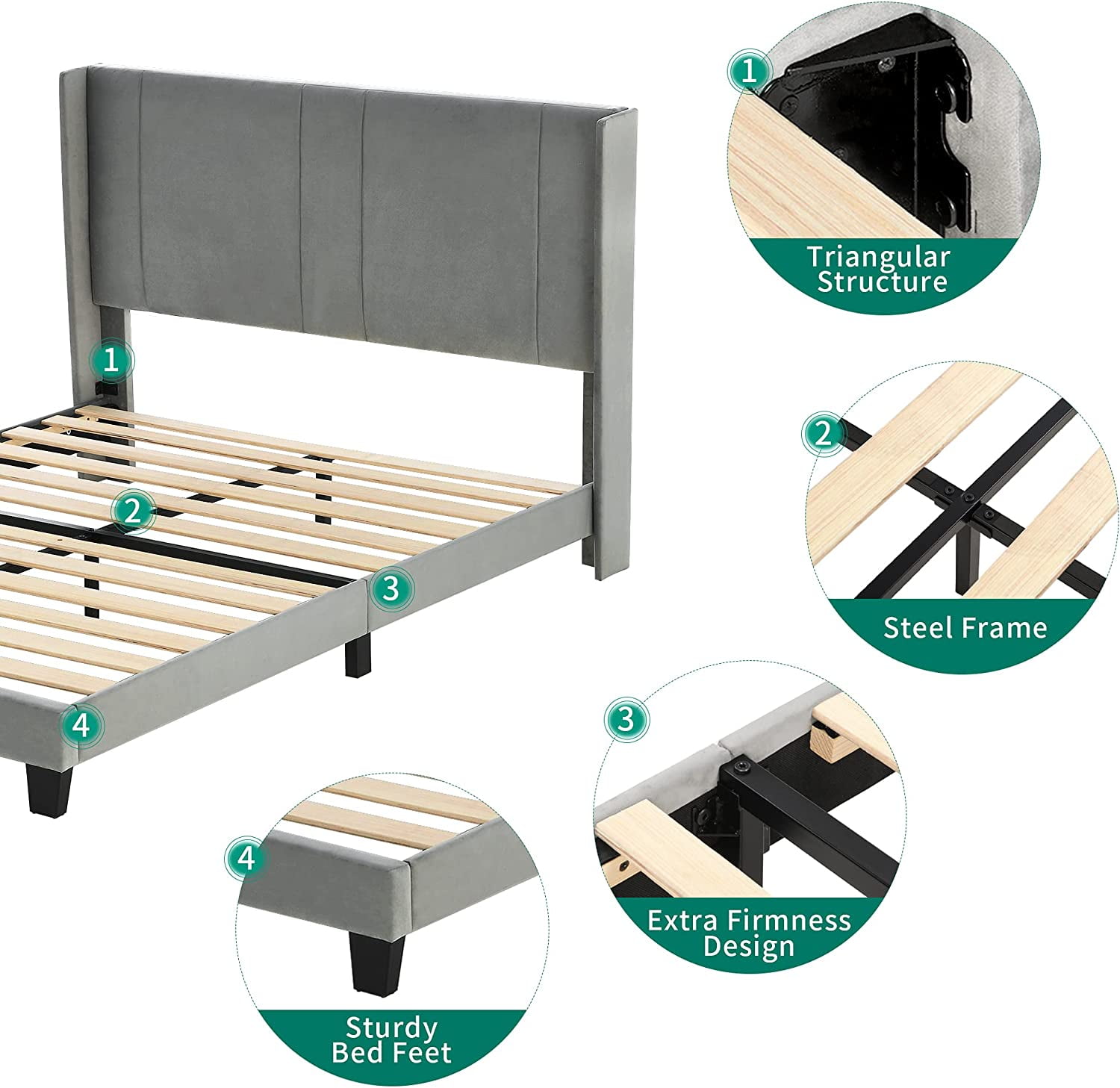 1

2

3

4

1

Triangular Structure

2

Steel Frame

3

Extra Firmness Design

4

Sturdy Bed Feet