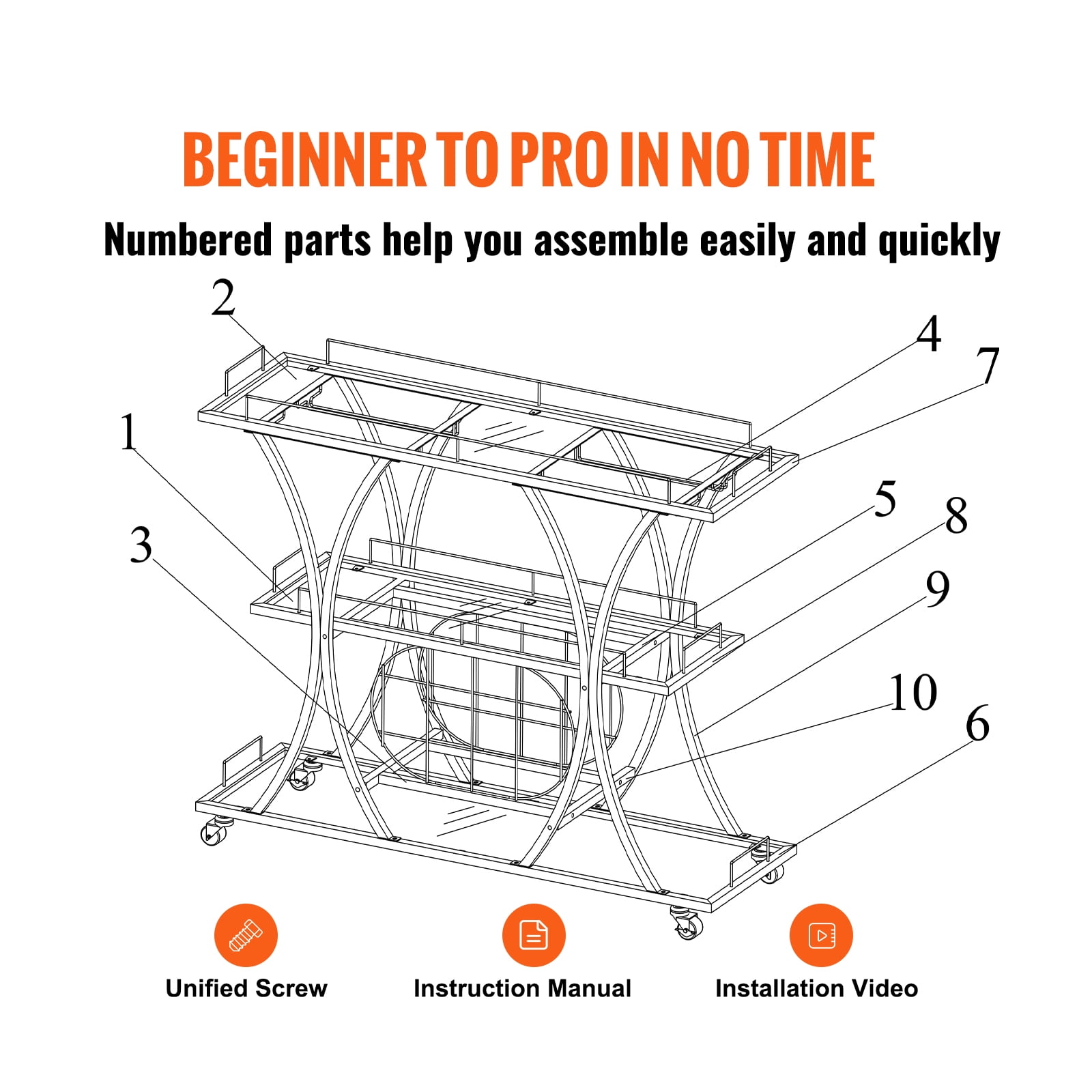 BEGINNER TO PRO IN NO TIME

Numbered parts help you assemble easily and quickly

2
4
7
1
5
8
3
9
10
6

Unified Screw
Instruction Manual
Installation Video