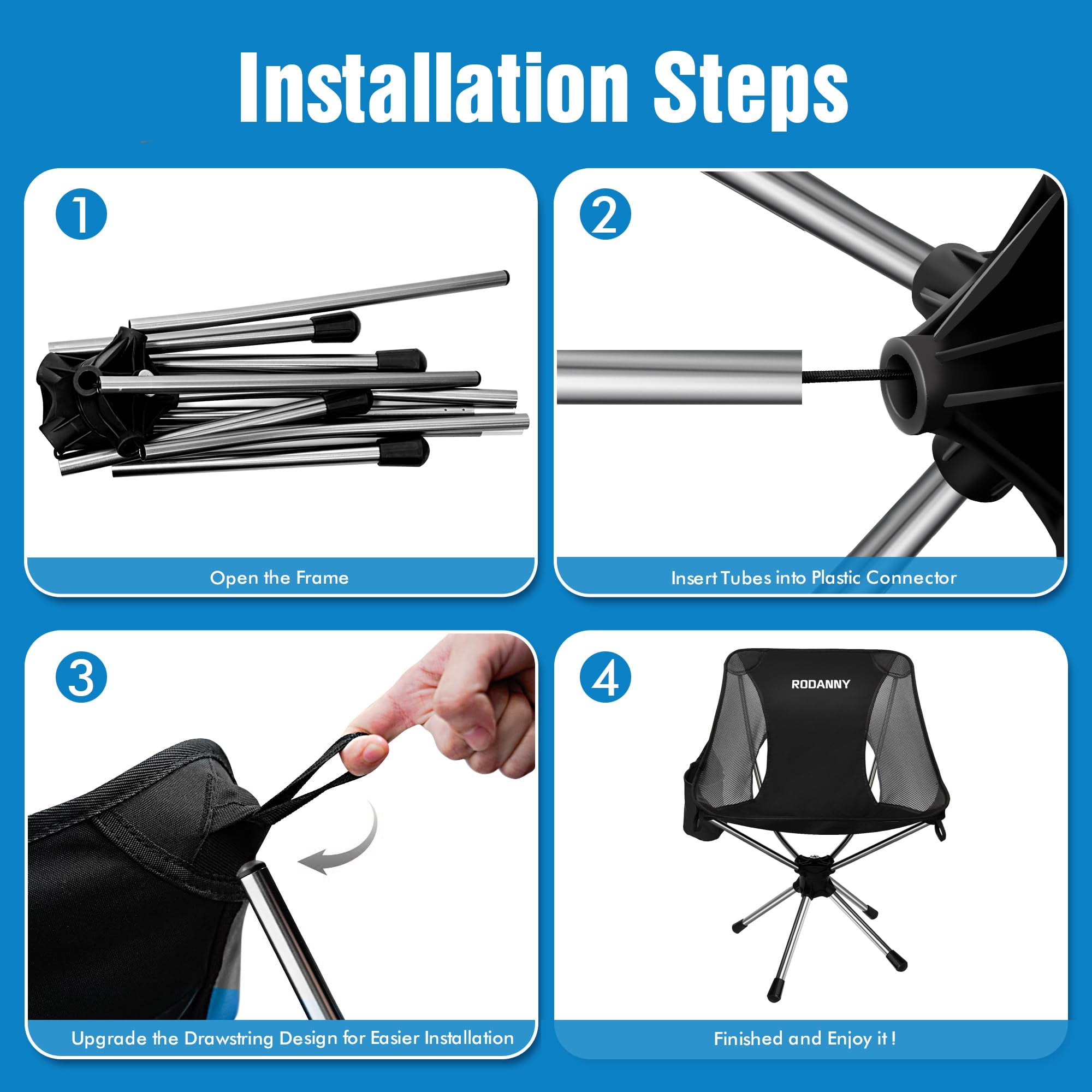 Installation Steps

1

Open the Frame

2

Insert Tubes into Plastic Connector

3

Upgrade the Drawstring Design for Easier Installation

4

RODANNY

Finished and Enjoy it !