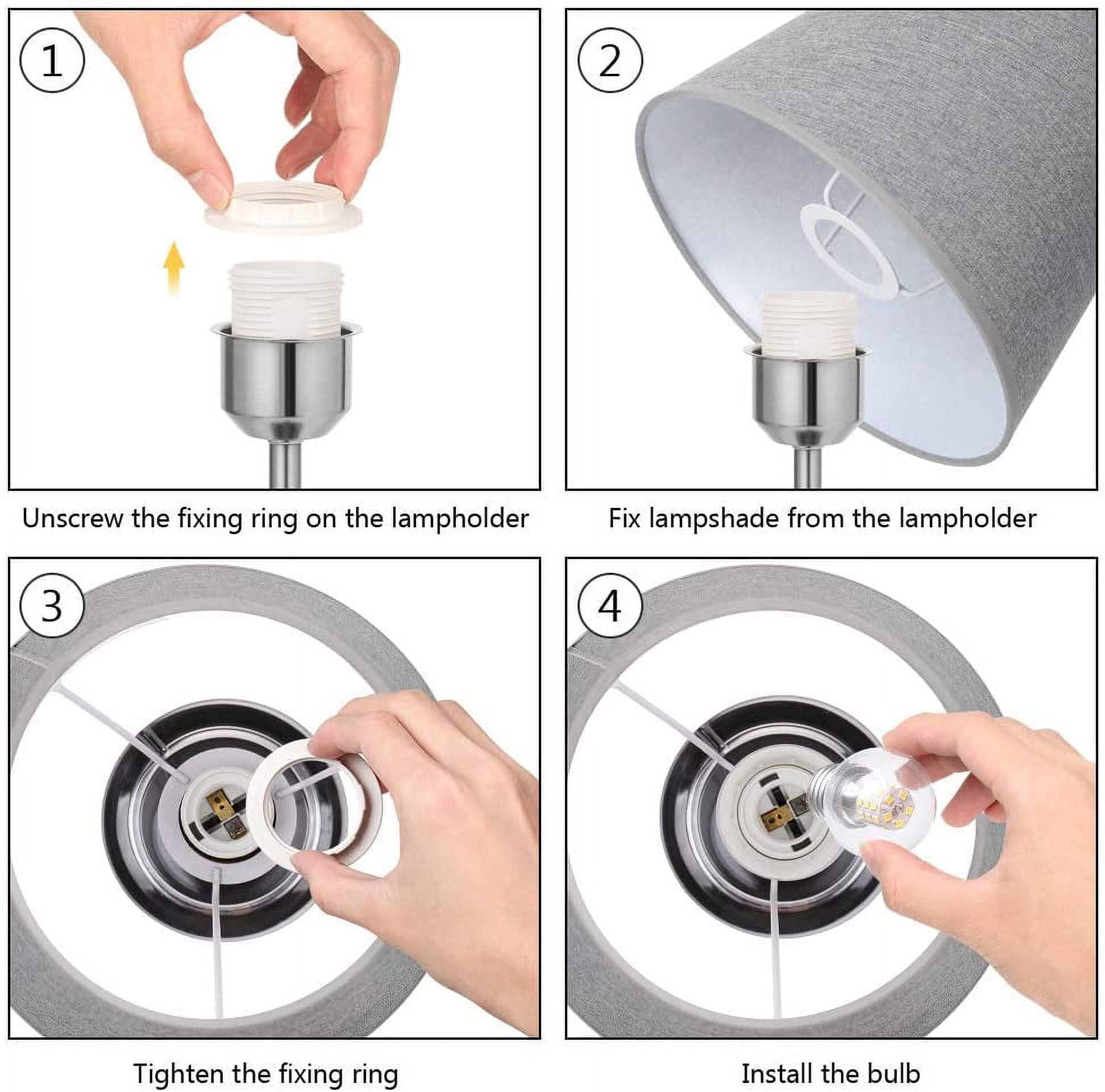 1

Unscrew the fixing ring on the lampholder

2

Fix lampshade from the lampholder

3

Tighten the fixing ring

4

Install the bulb