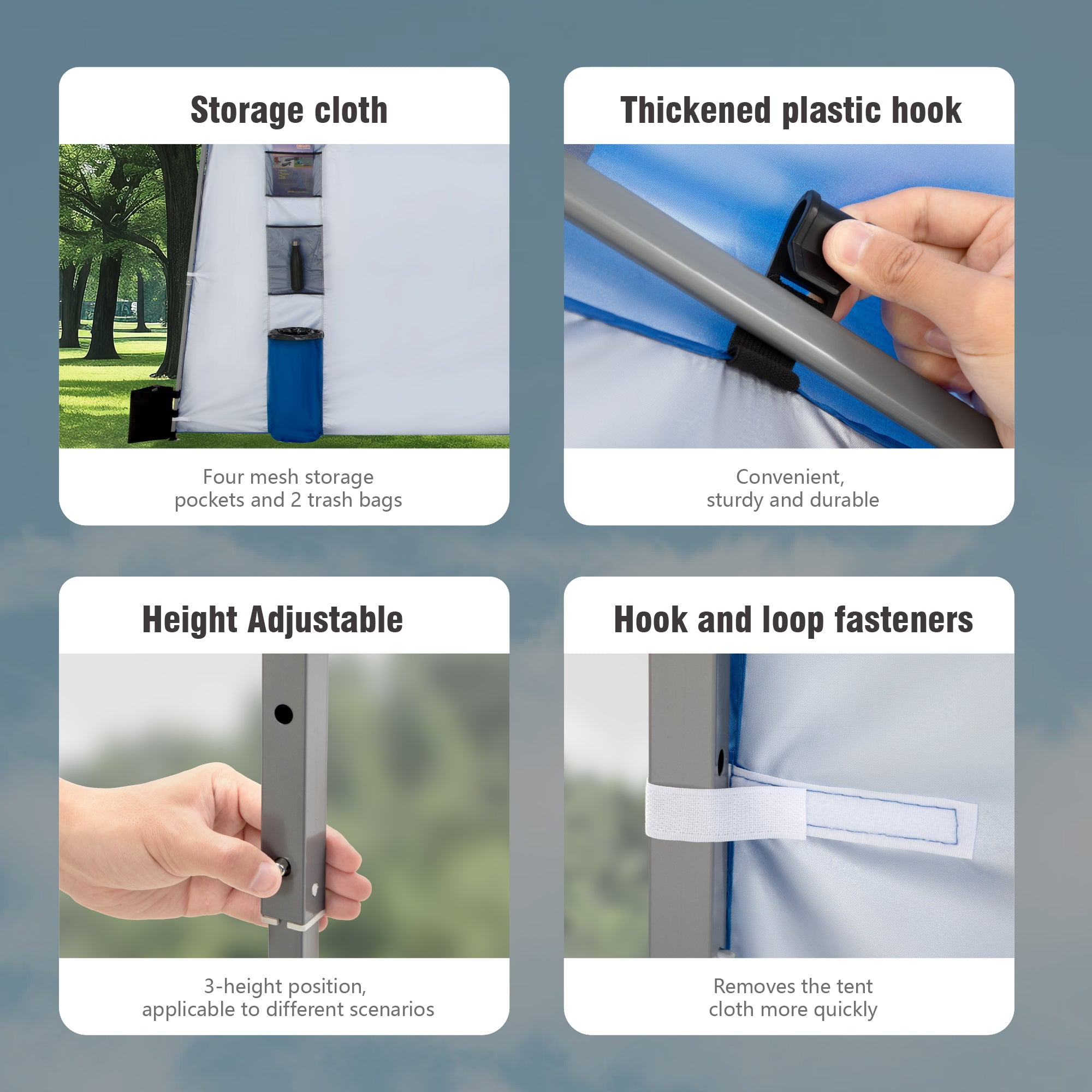 Storage cloth

Four mesh storage pockets and 2 trash bags

Thickened plastic hook

Convenient, sturdy and durable

Height Adjustable

3-height position, applicable to different scenarios

Hook and loop fasteners

Removes the tent cloth more quickly