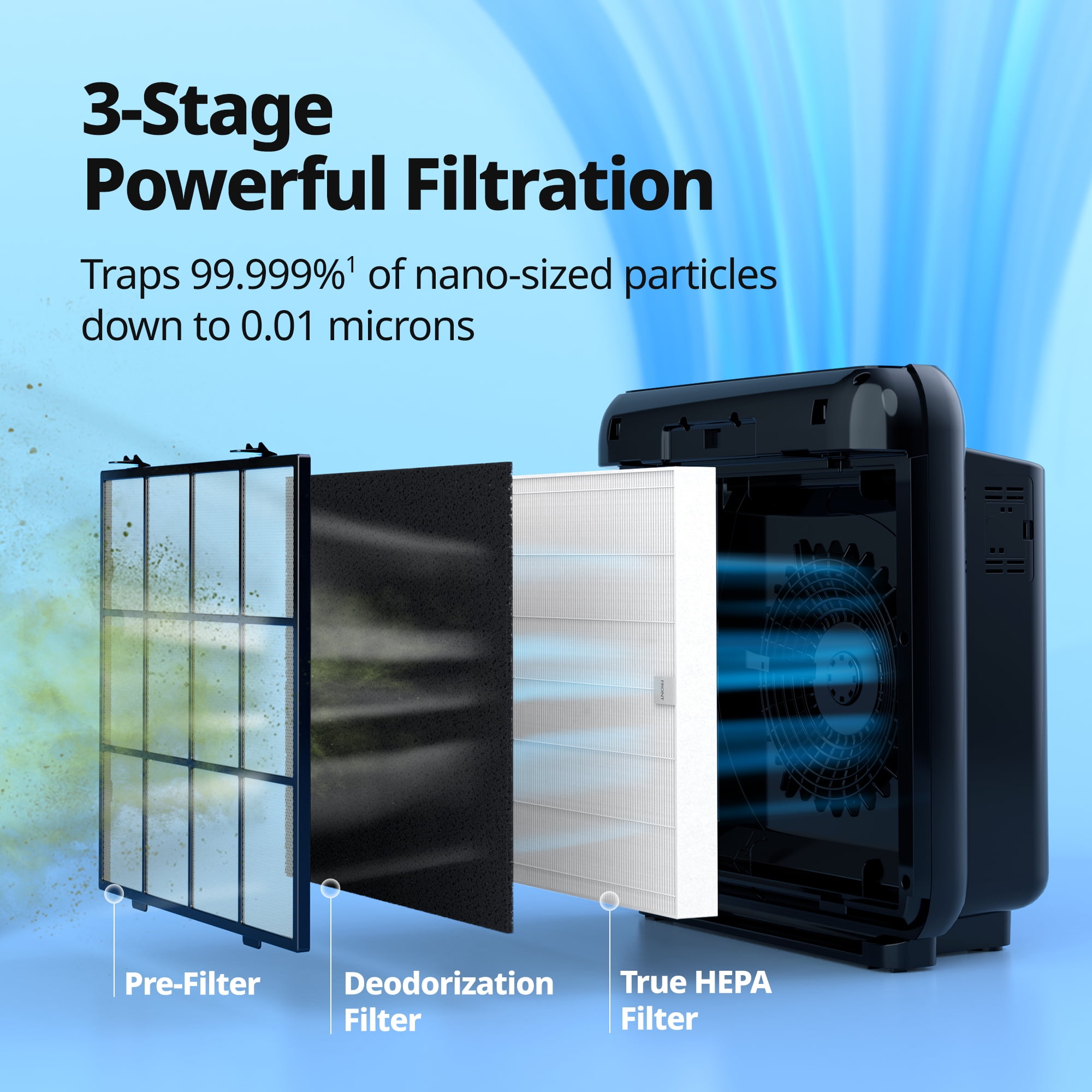 3-Stage
Powerful Filtration

Traps 99.999%$^1$ of nano-sized particles down to 0.01 microns

FRONT

Pre-Filter

Deodorization Filter

True HEPA Filter