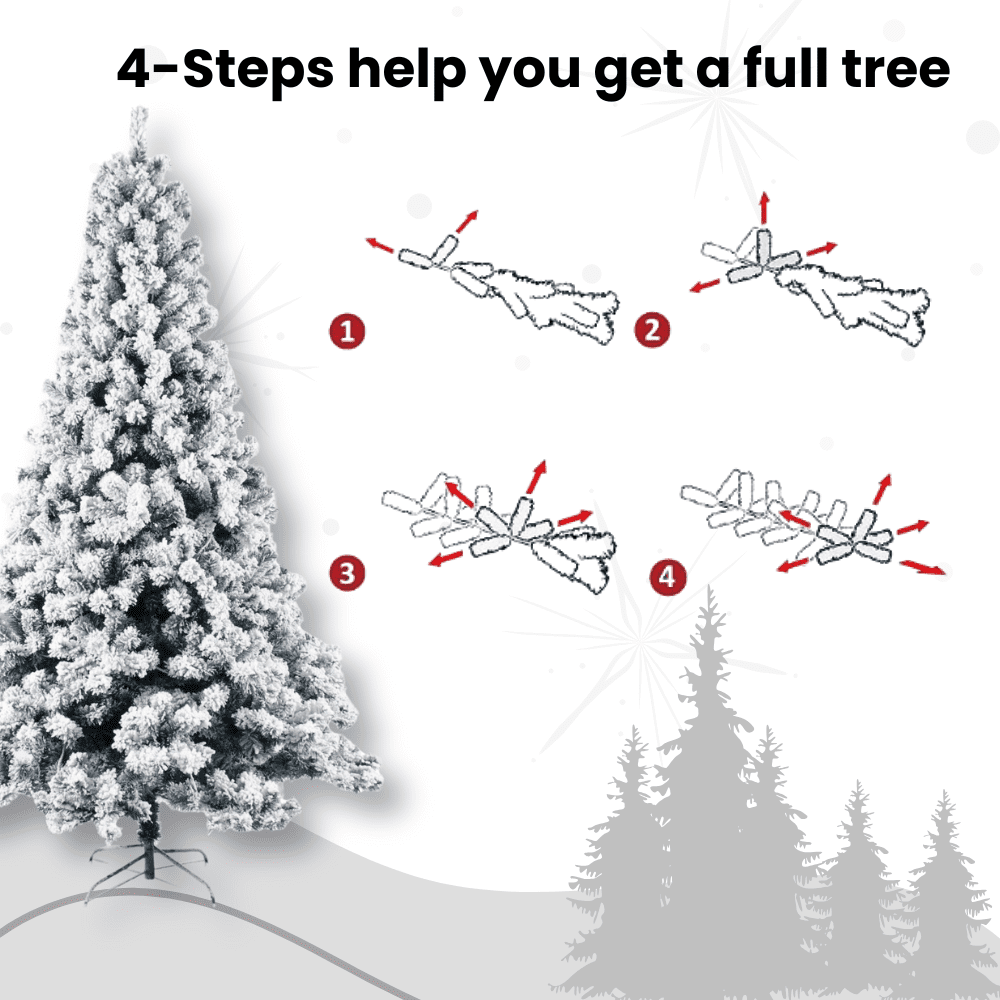 4-Steps help you get a full tree

1

2

3

4