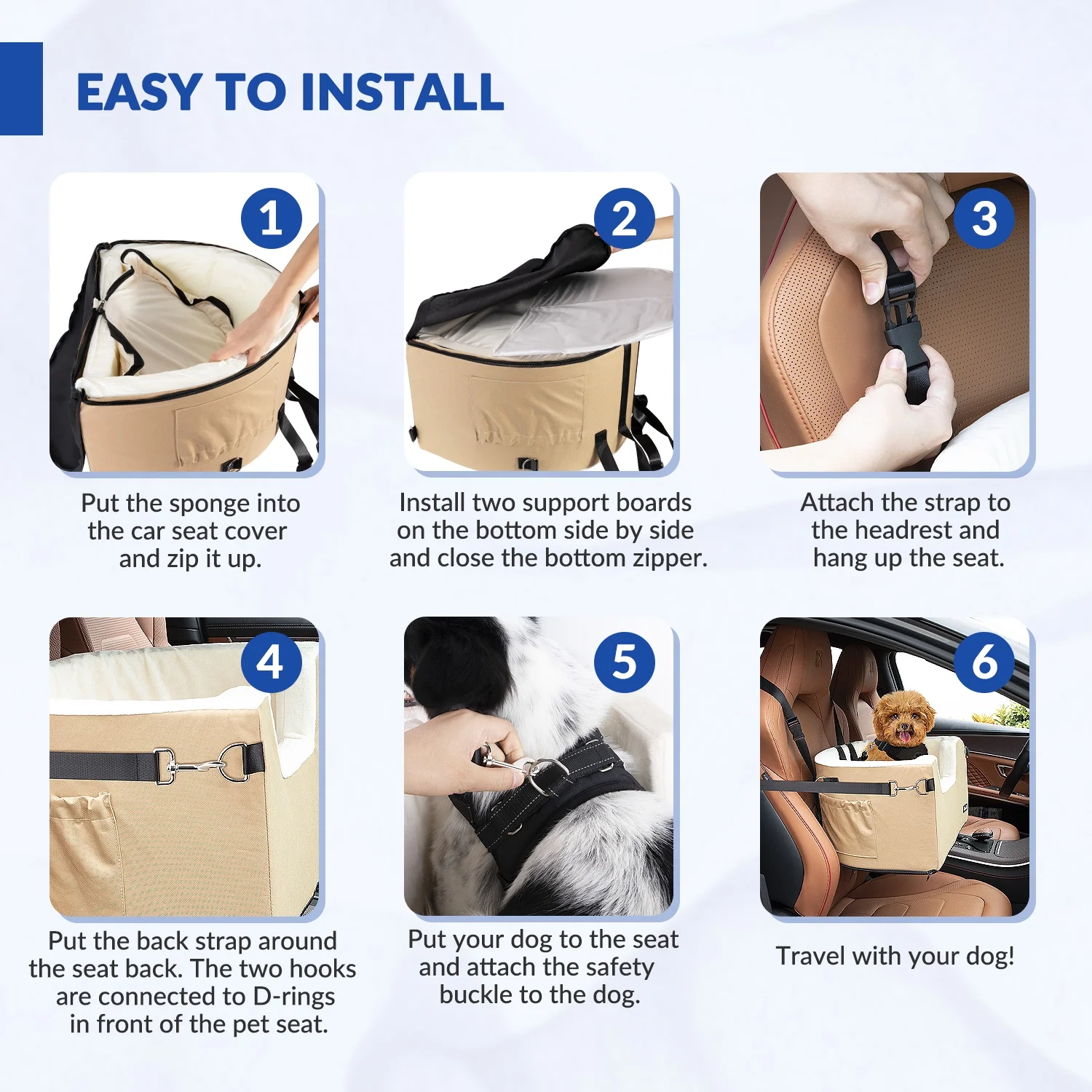 EASY TO INSTALL

1

Put the sponge into the car seat cover and zip it up.

2

Install two support boards on the bottom side by side and close the bottom zipper.

3

Attach the strap to the headrest and hang up the seat.

4

Put the back strap around the seat back. The two hooks are connected to D-rings in front of the pet seat.

5

Put your dog to the seat and attach the safety buckle to the dog.

6

Travel with your dog!