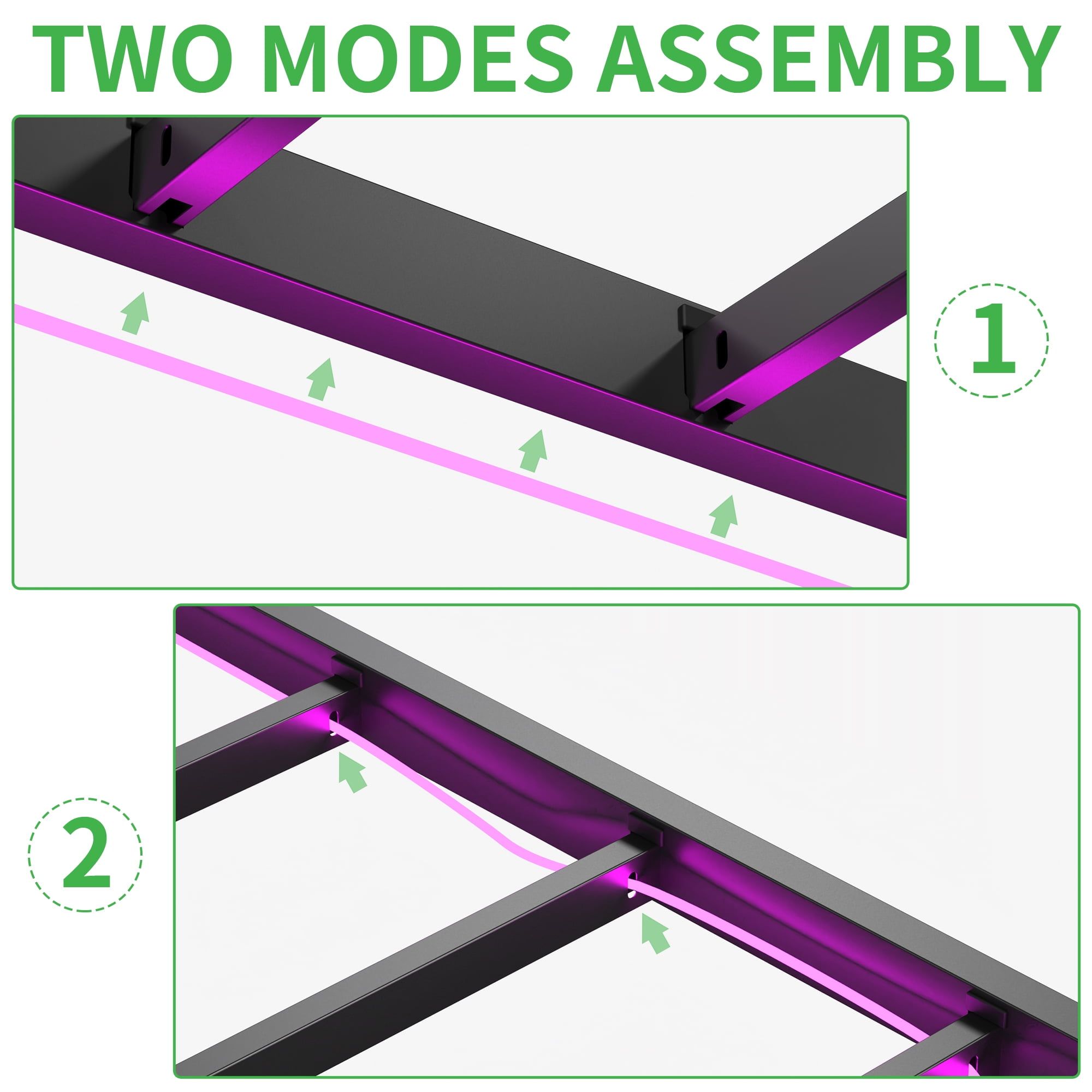 TWO MODES ASSEMBLY

1

2