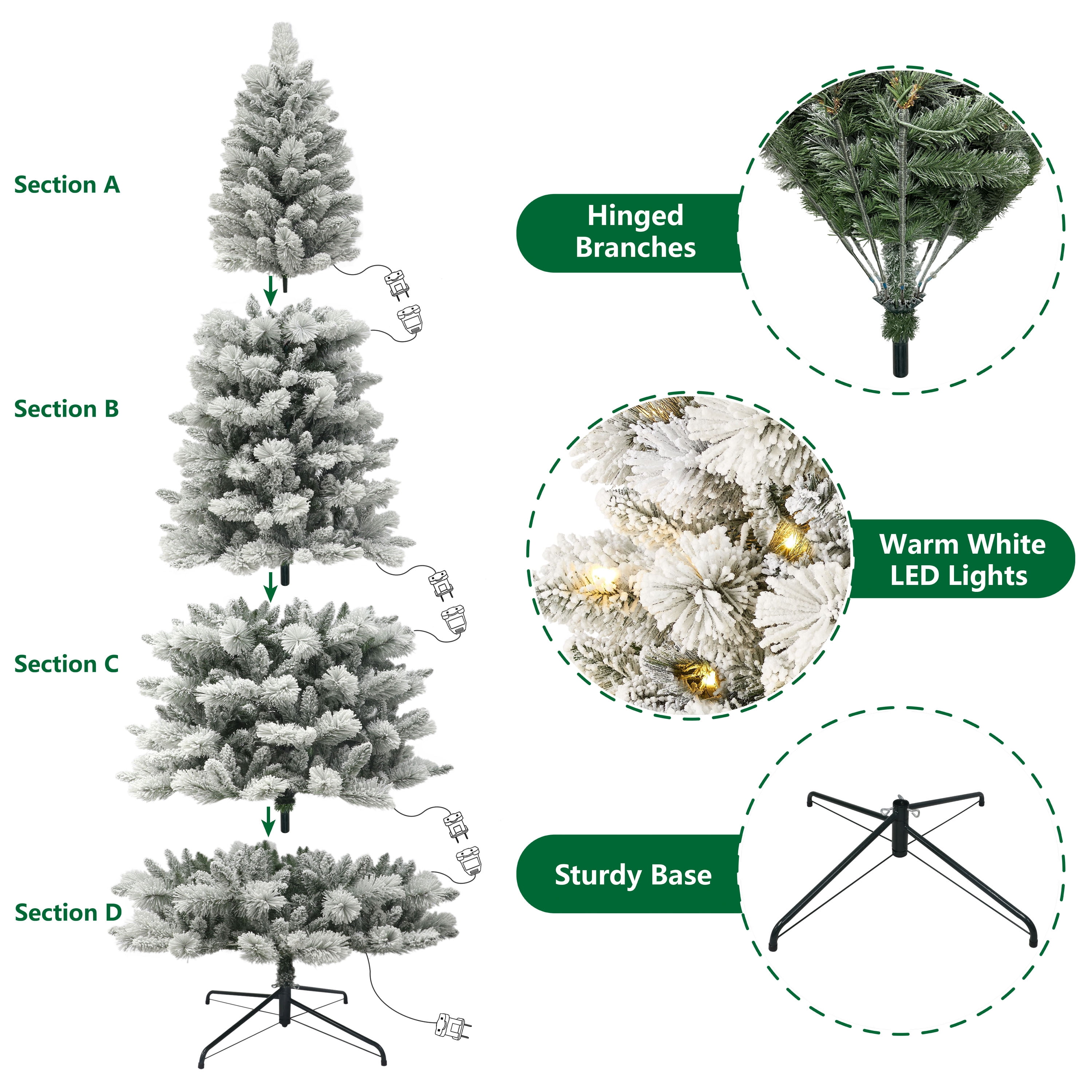 Section A

Section B

Section C

Section D

Hinged Branches

Warm White LED Lights

Sturdy Base