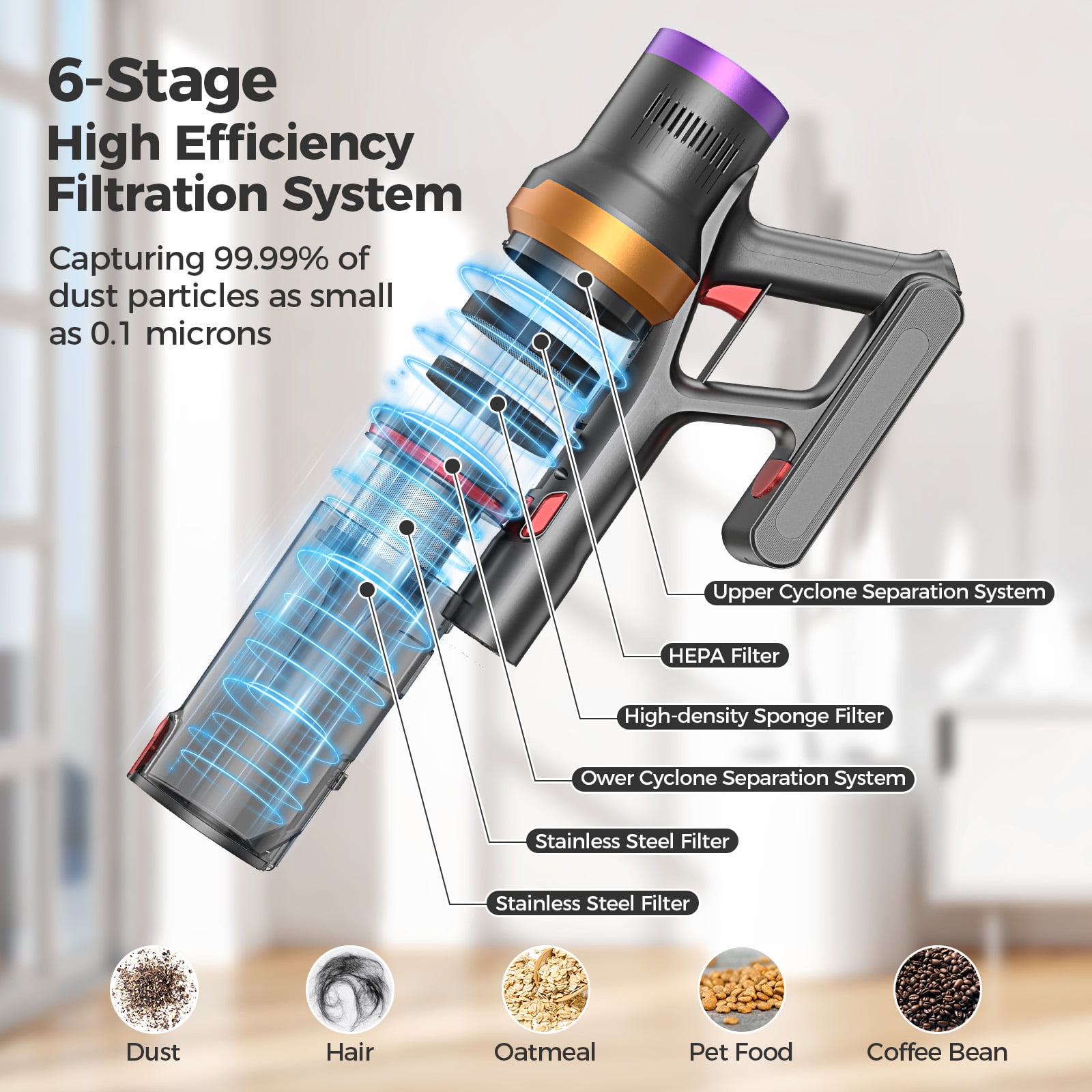 6-Stage
High Efficiency Filtration System

Capturing 99.99% of dust particles as small as 0.1 microns

Upper Cyclone Separation System

HEPA Filter

High-density Sponge Filter

Ower Cyclone Separation System

Stainless Steel Filter

Stainless Steel Filter

Dust

Hair

Oatmeal

Pet Food

Coffee Bean