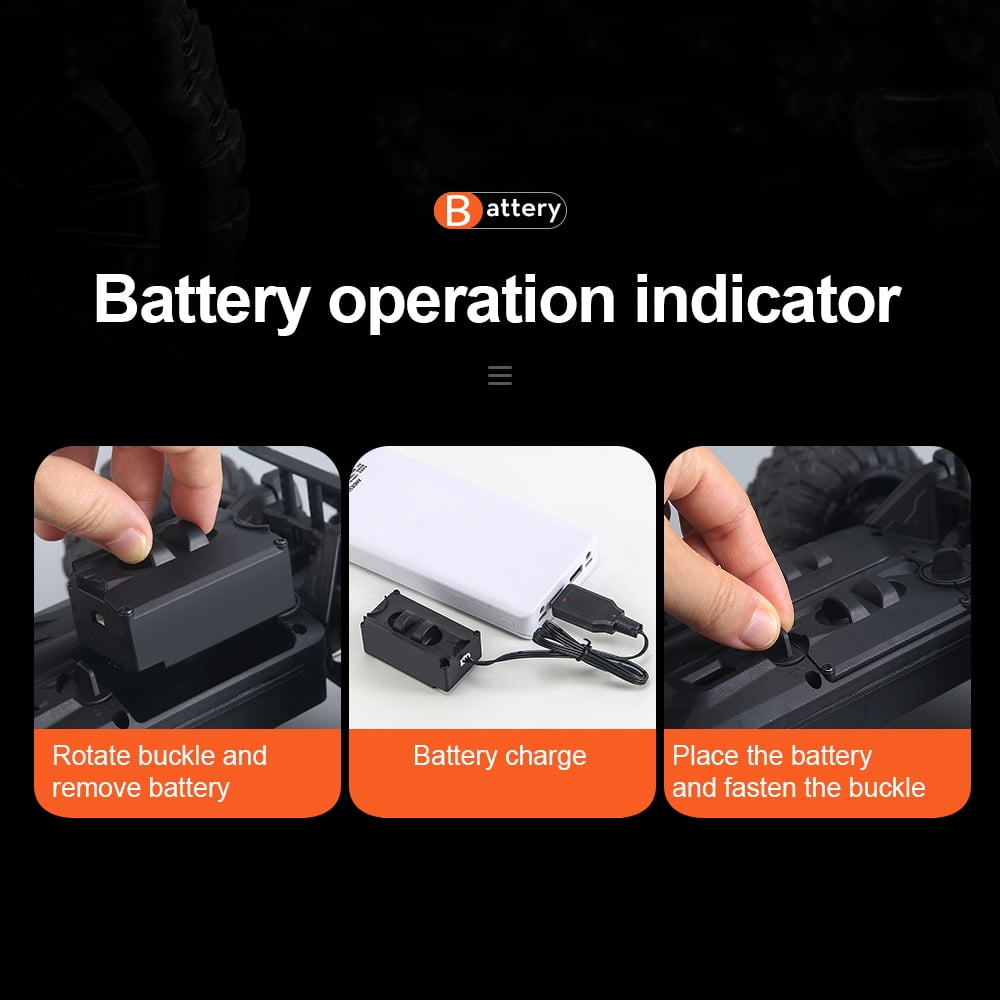 Battery

Battery operation indicator

Rotate buckle and remove battery

Battery charge

Place the battery and fasten the buckle