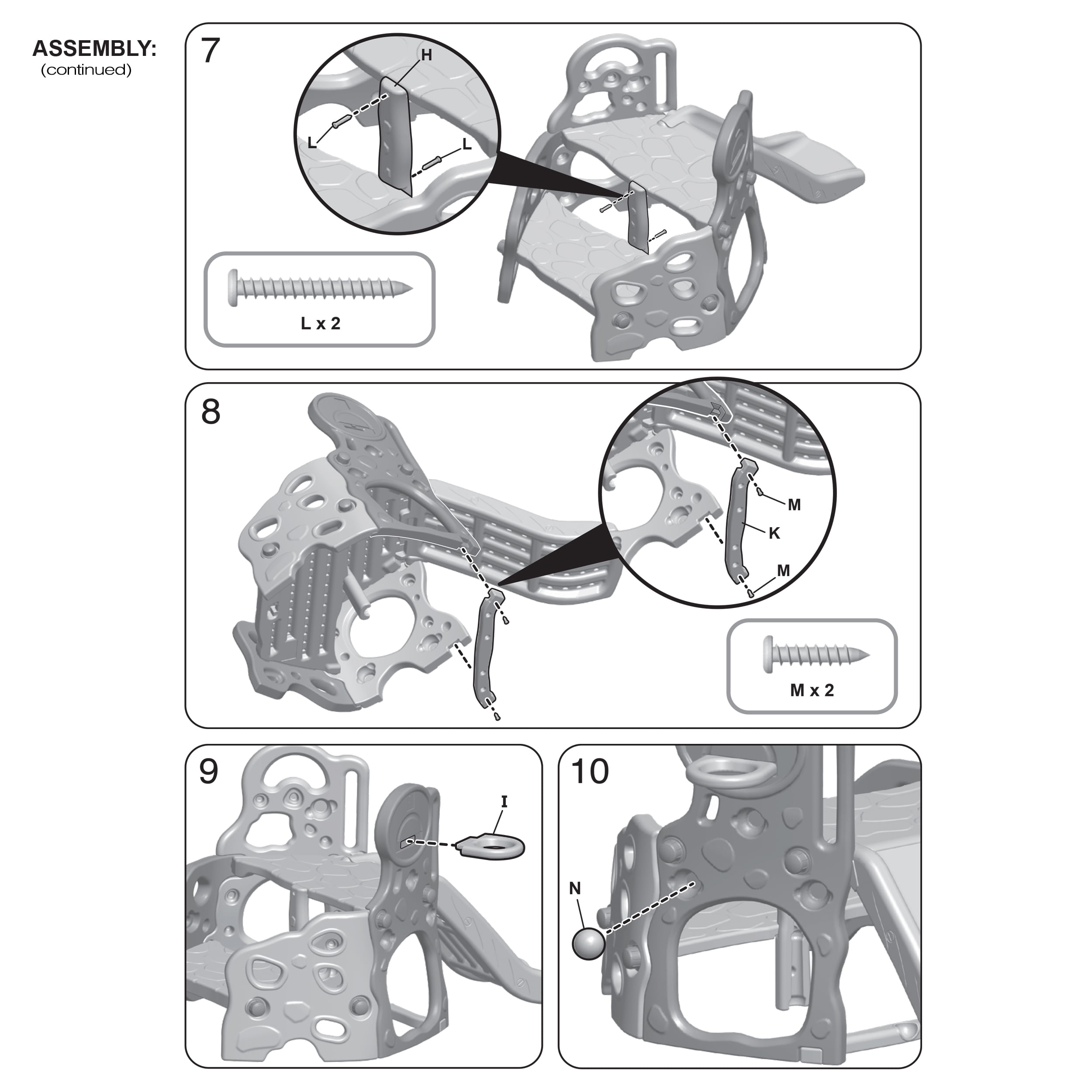 ASSEMBLY:
(continued)

7

H

L

L

L x 2

8

M

K

M

M x 2

9

I

10

N