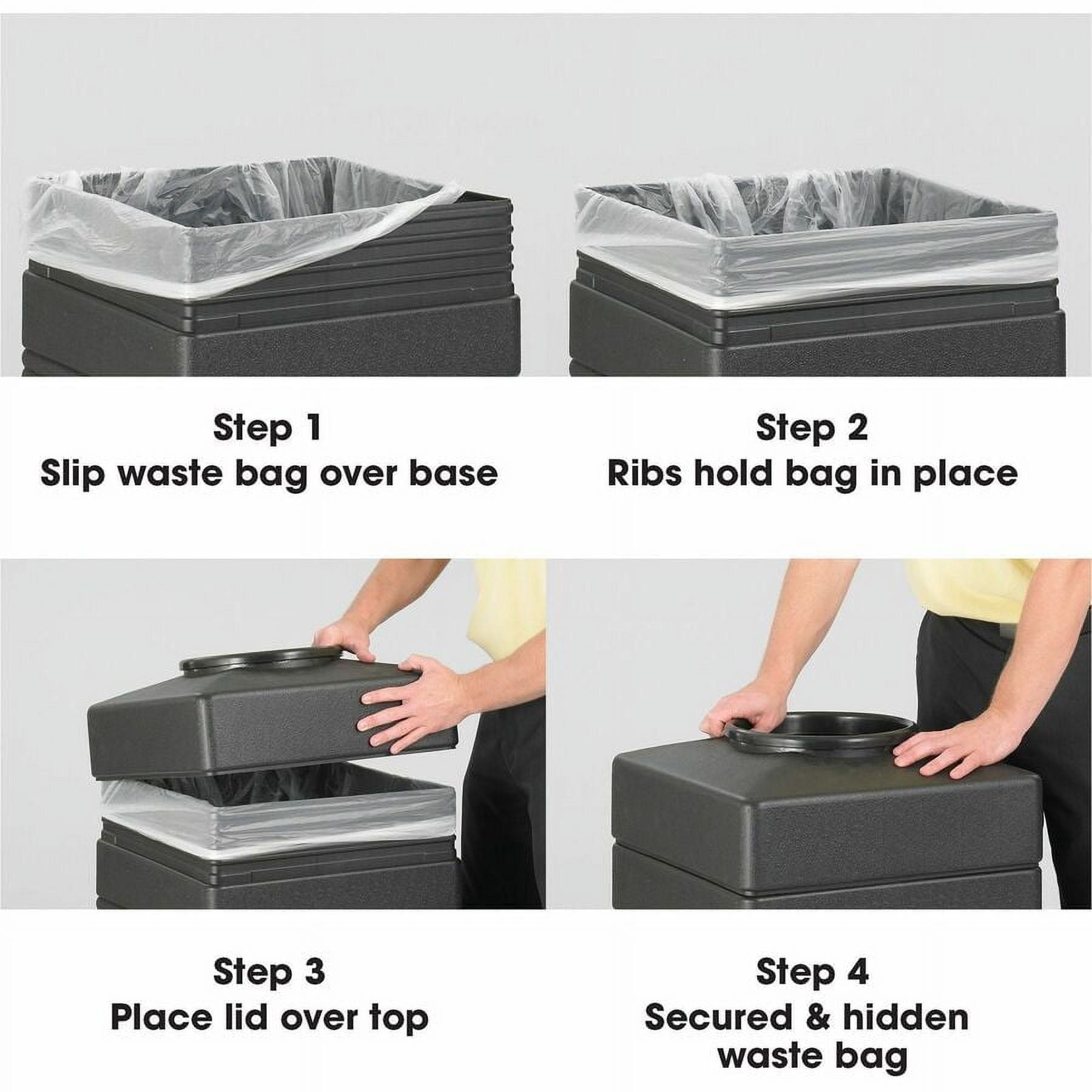 Step 1
Slip waste bag over base

Step 2
Ribs hold bag in place

Step 3
Place lid over top

Step 4
Secured & hidden waste bag