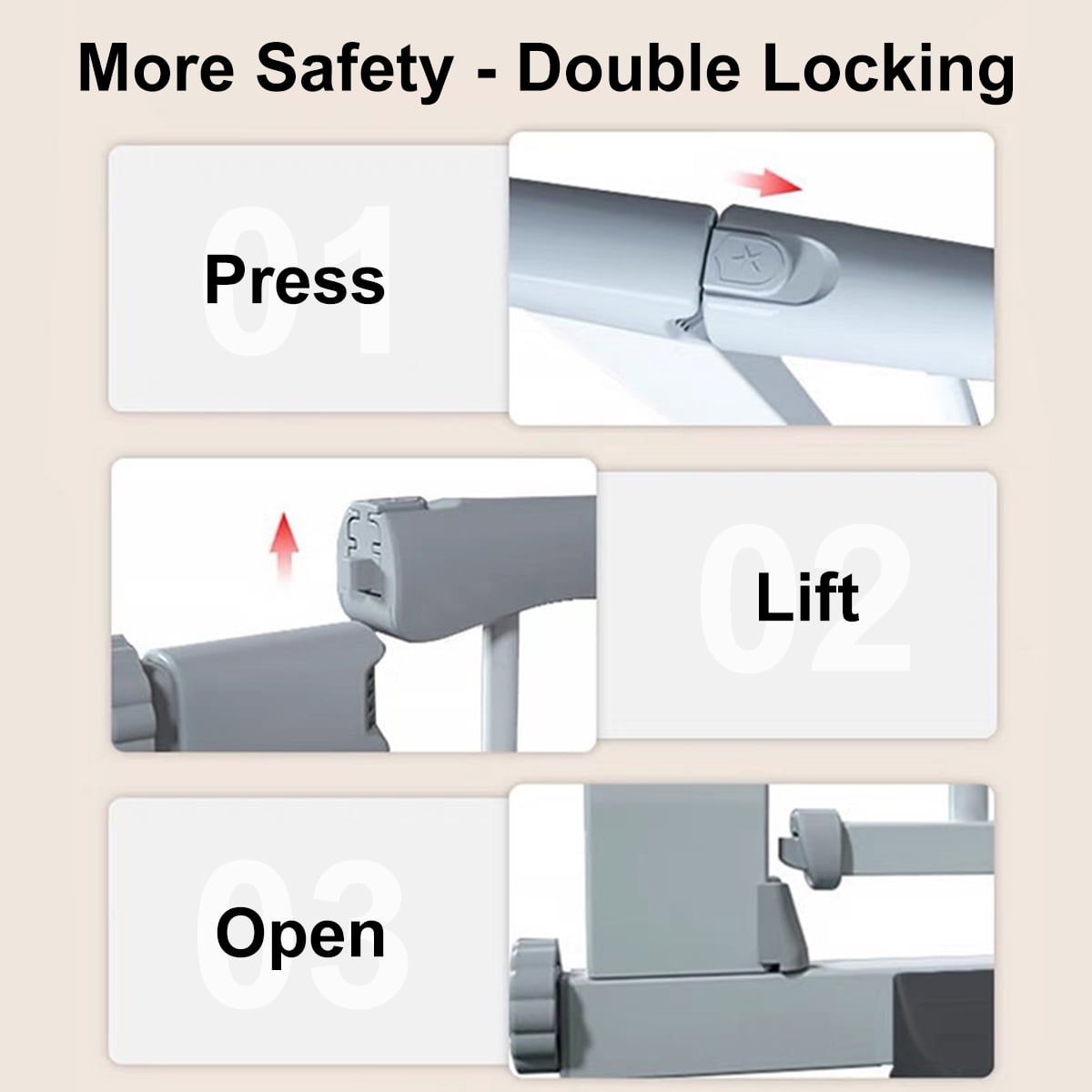 More Safety - Double Locking

01
Press

02
Lift

03
Open