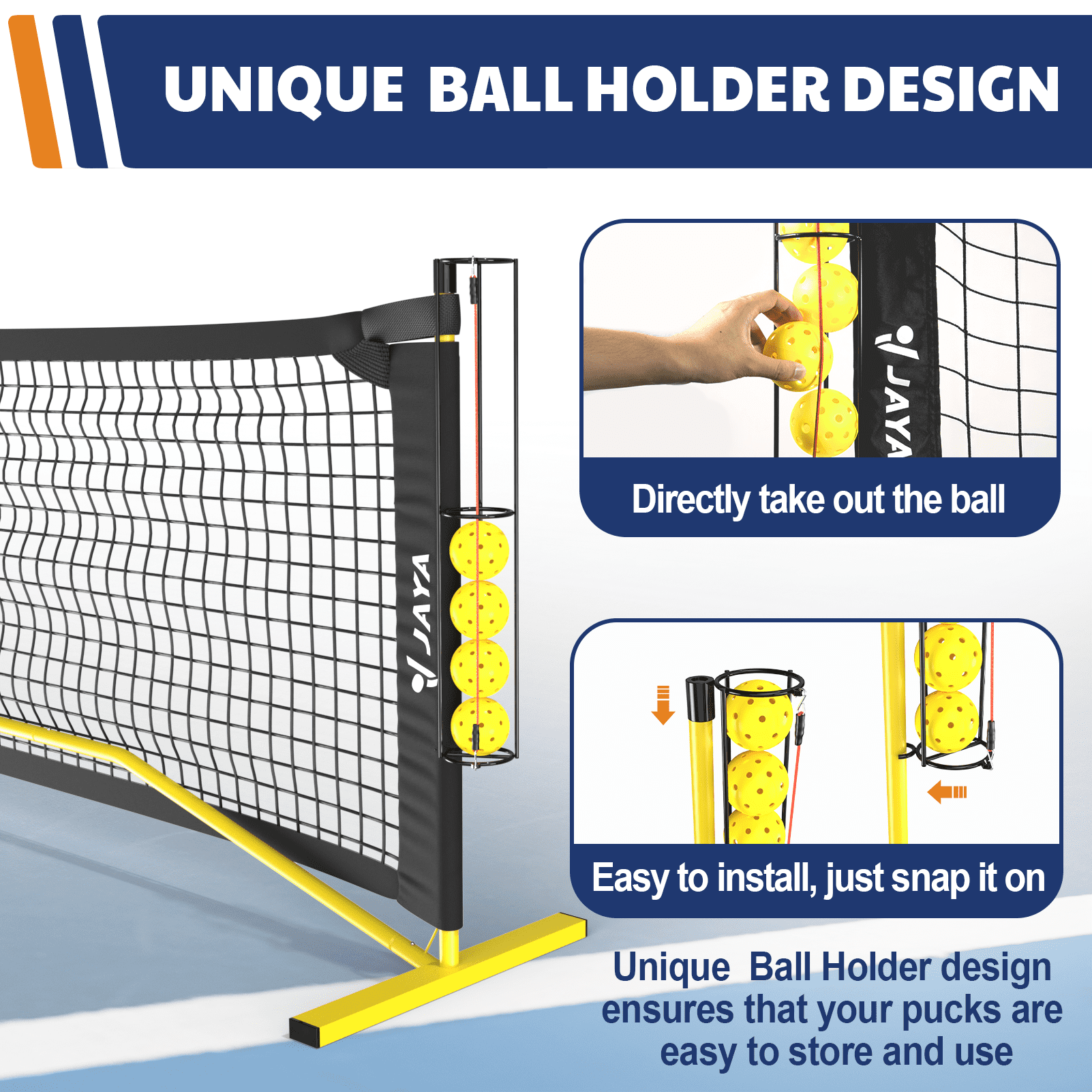 UNIQUE BALL HOLDER DESIGN

JAYA

JAYA

Directly take out the ball

Easy to install, just snap it on

Unique Ball Holder design ensures that your pucks are easy to store and use