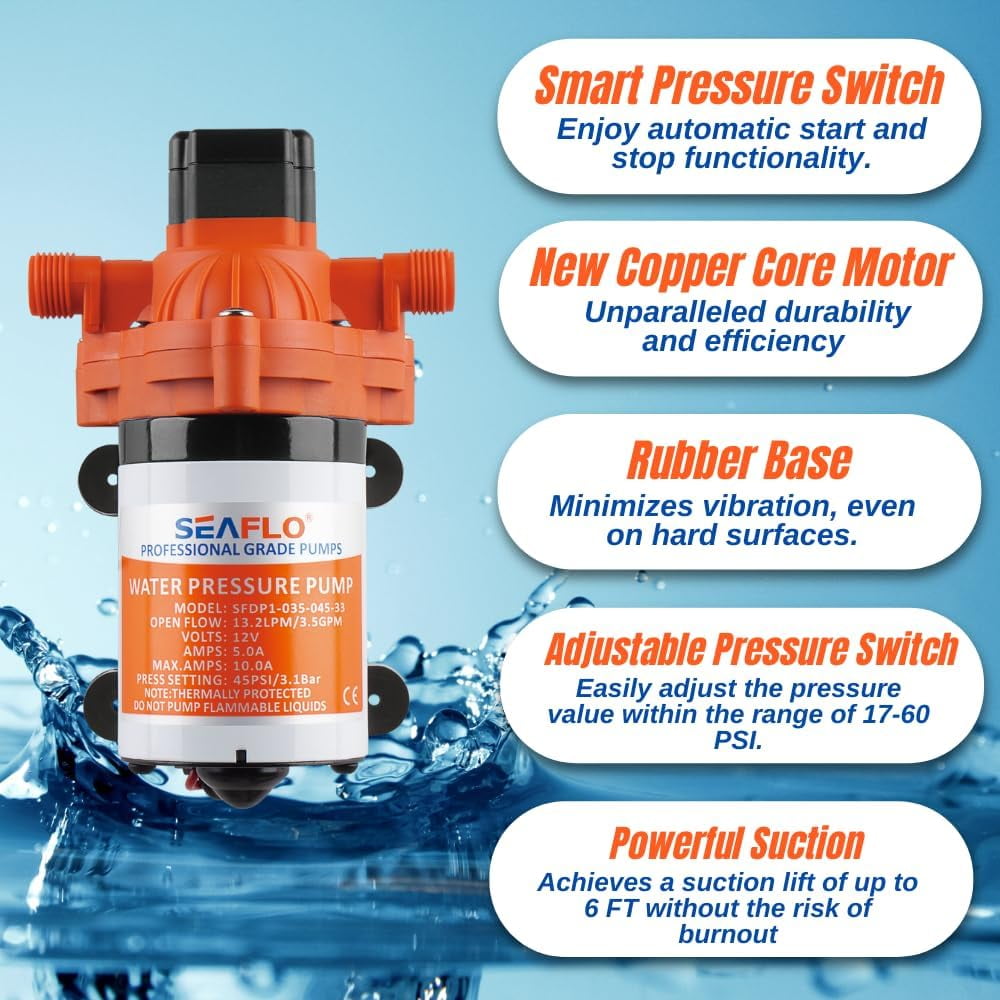 SEAFLO®
PROFESSIONAL GRADE PUMPS
WATER PRESSURE PUMP
MODEL: SFDP1-035-045-33
OPEN FLOW: 13.2LPM/3.5GPM
VOLTS: 12V
AMPS: 5.0A
MAX.AMPS: 10.0A
PRESS SETTING: 45PSI/3.1Bar
NOTE:THERMALLY PROTECTED
DO NOT PUMP FLAMMABLE LIQUIDS
CE

Smart Pressure Switch
Enjoy automatic start and stop functionality.

New Copper Core Motor
Unparalleled durability and efficiency

Rubber Base
Minimizes vibration, even on hard surfaces.

Adjustable Pressure Switch
Easily adjust the pressure value within the range of 17-60 PSI.

Powerful Suction
Achieves a suction lift of up to 6 FT without the risk of burnout